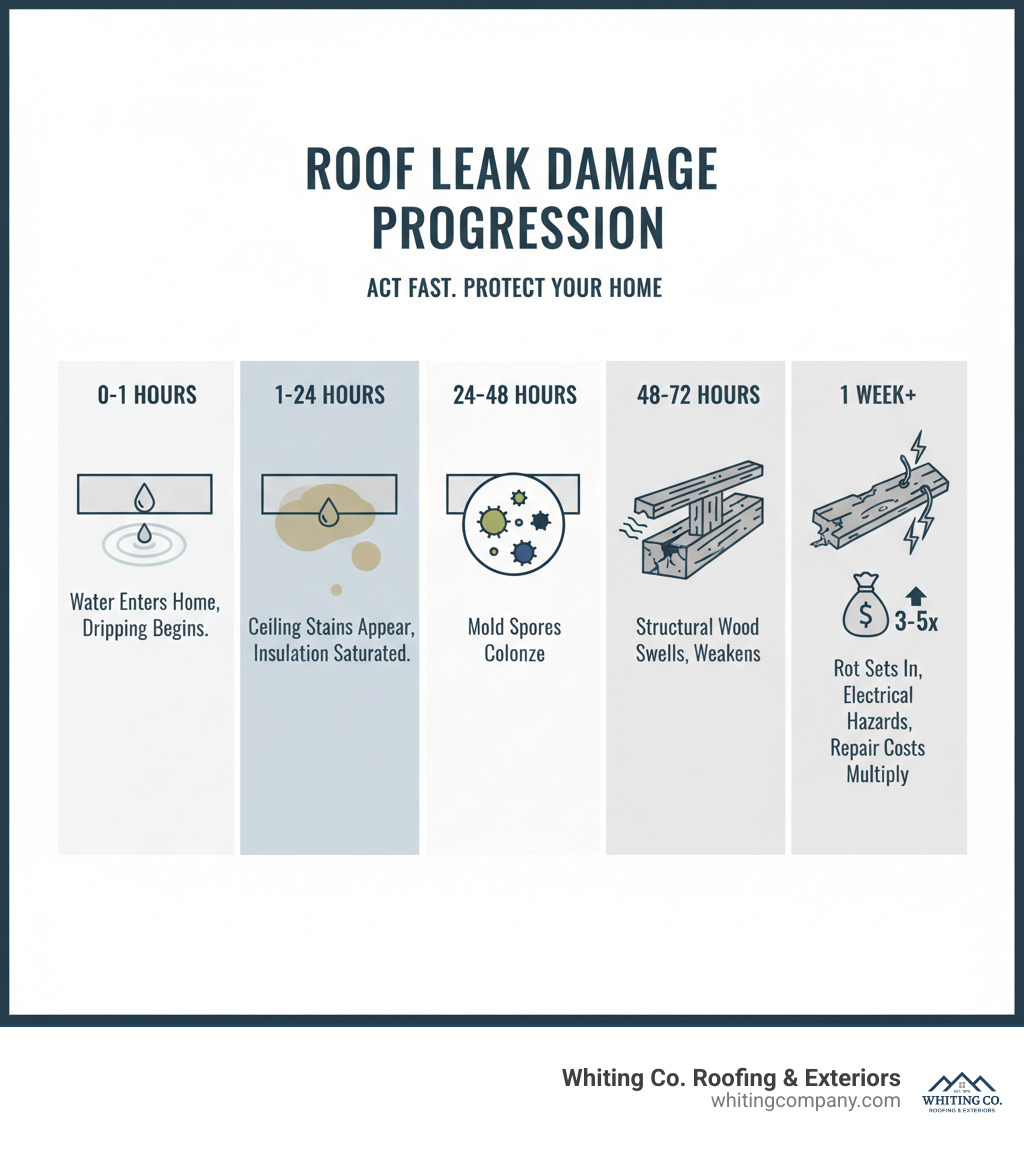 ROOF LEAK DAMAGE PROGRESSION

ACT FAST. PROTECT YOUR HOME

0-1 HOURS

Water Enters Home, Dripping Begins.

1-24 HOURS

Ceiling Stains Appear, Insulation Saturated.

24-48 HOURS

Mold Spores Colonze

48-72 HOURS

Structural Wood Swells, Weakens

1 WEEK+

$ 3-5x

Rot Sets In, Electrical Hazards, Repair Costs Multiply

Whiting Co. Roofing & Exteriors
whitingcompany.com

WHITING CO.
ROOFING & EXTERIORS