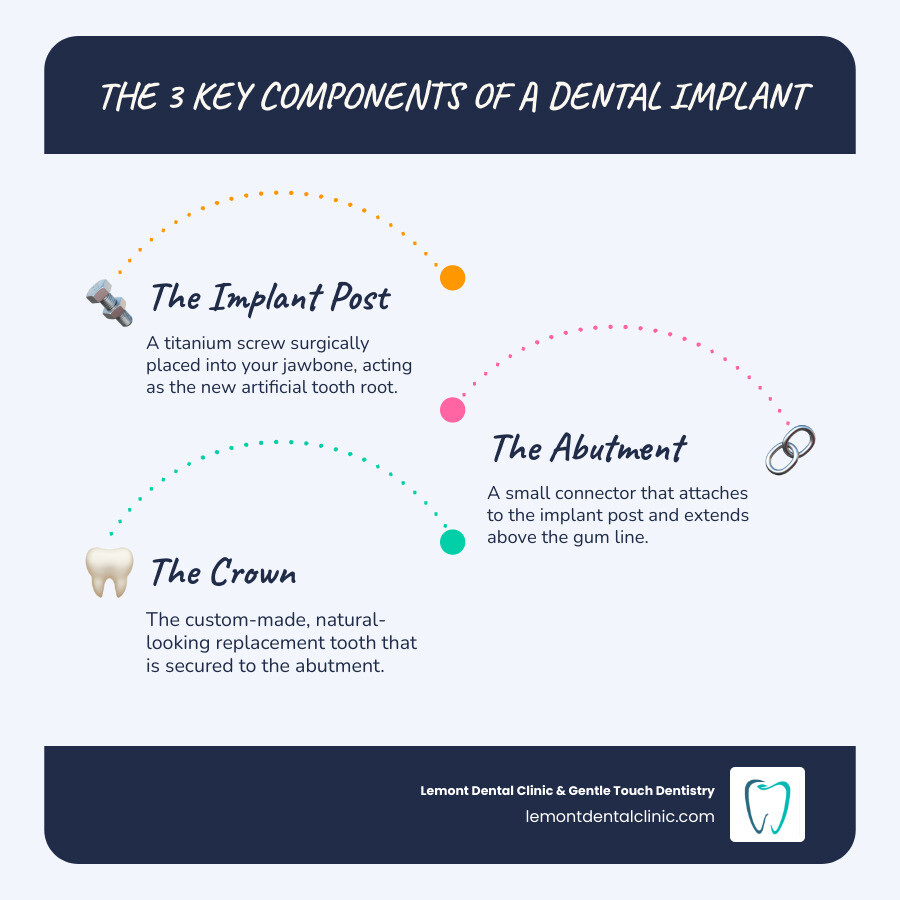 THE 3 KEY COMPONENTS OF A DENTAL IMPLANT

The Implant Post

A titanium screw surgically placed into your jawbone, acting as the new artificial tooth root.

The Abutment

A small connector that attaches to the implant post and extends above the gum line.

The Crown

The custom-made, natural-looking replacement tooth that is secured to the abutment.

Lemont Dental Clinic & Gentle Touch Dentistry
lemontdentalclinic.com