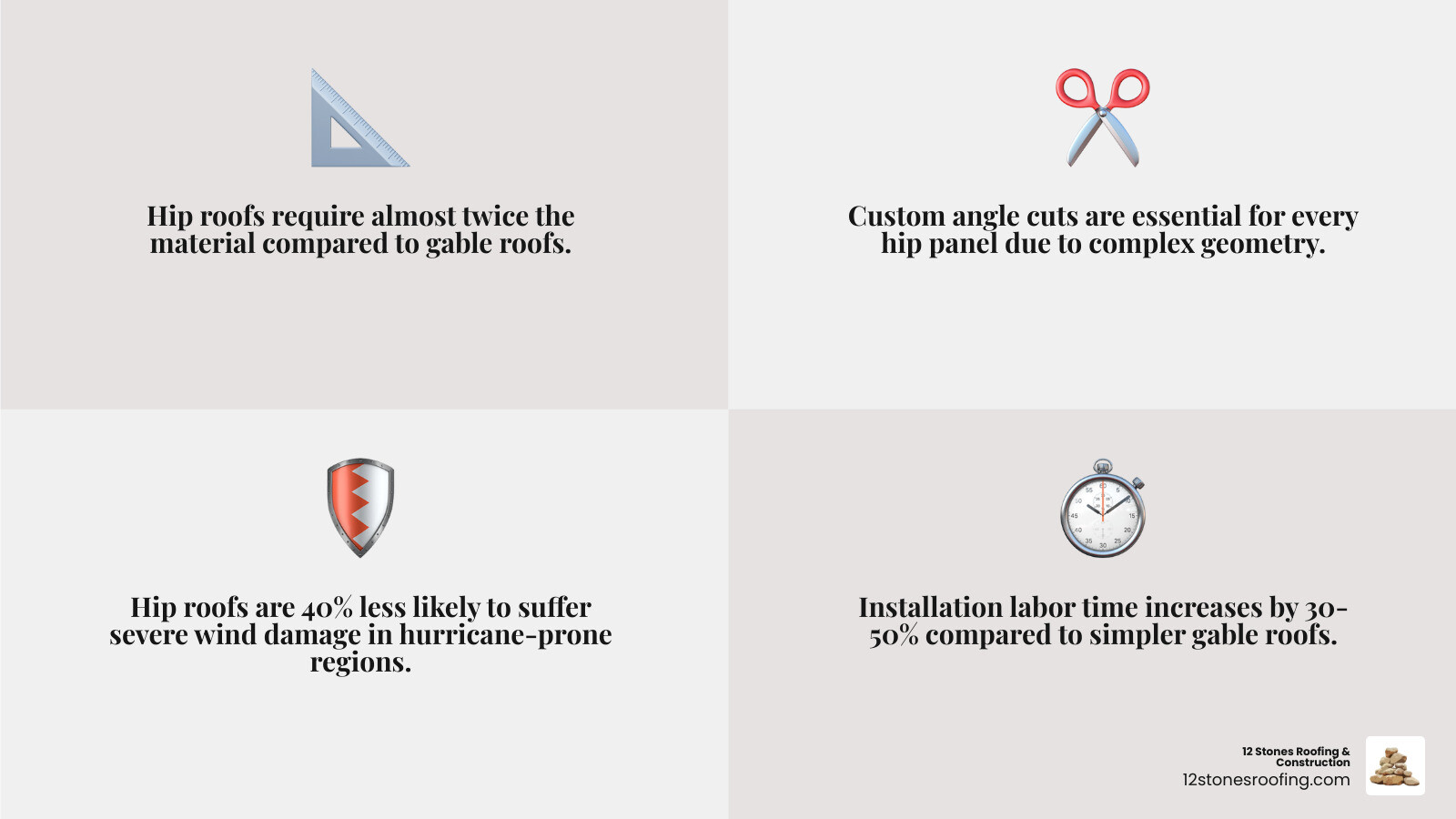 Hip roofs require almost twice the material compared to gable roofs.

Custom angle cuts are essential for every hip panel due to complex geometry.

Hip roofs are 40% less likely to suffer severe wind damage in hurricane-prone regions.

Installation labor time increases by 30-50% compared to simpler gable roofs.

12 Stones Roofing & Construction
12stonesroofing.com