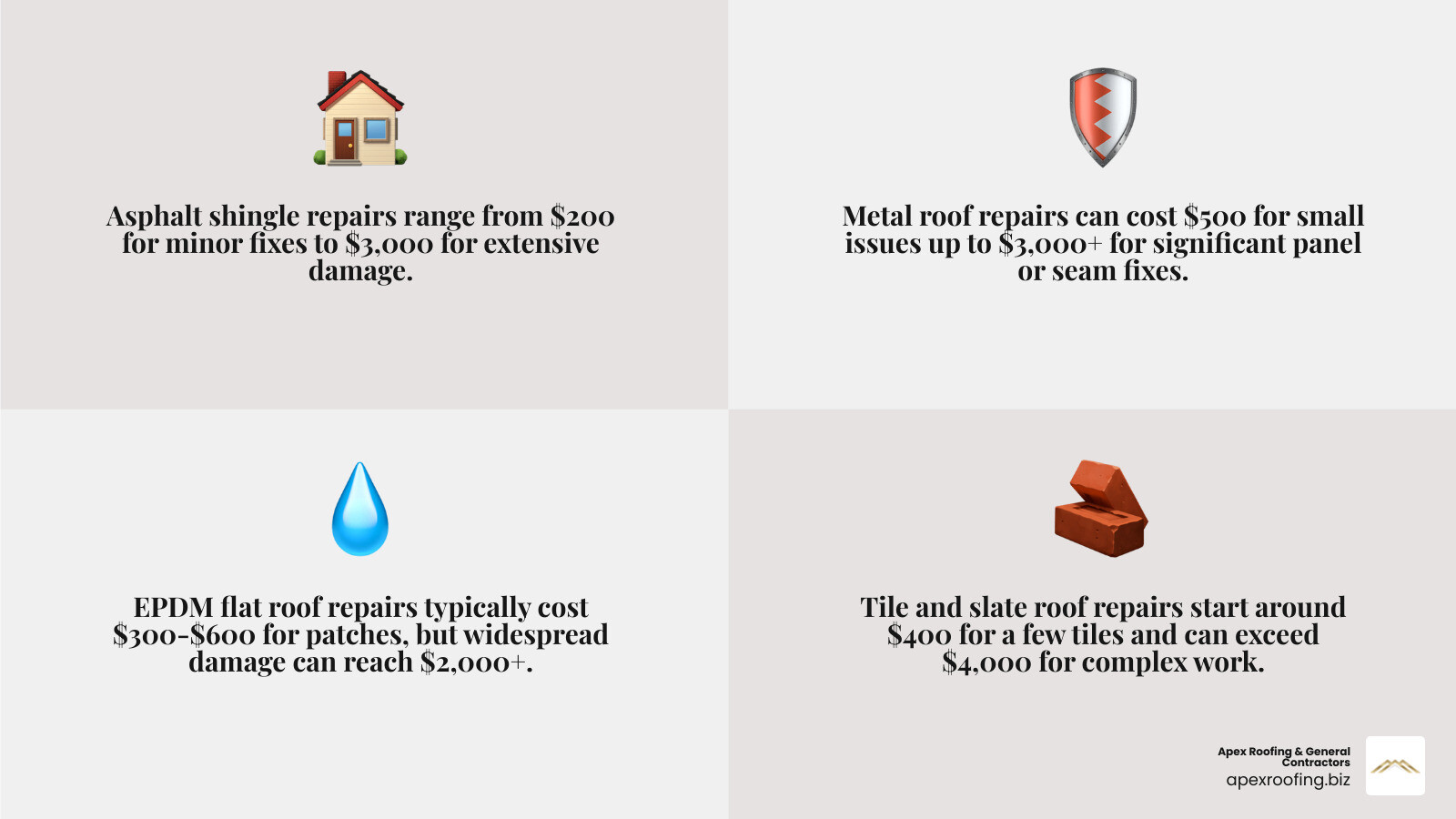 Asphalt shingle repairs range from \$200 for minor fixes to \$3,000 for extensive damage.

Metal roof repairs can cost \$500 for small issues up to \$3,000+ for significant panel or seam fixes.

EPDM flat roof repairs typically cost \$300-\$600 for patches, but widespread damage can reach \$2,000+.

Tile and slate roof repairs start around \$400 for a few tiles and can exceed \$4,000 for complex work.

Apex Roofing & General Contractors
apexroofing.biz