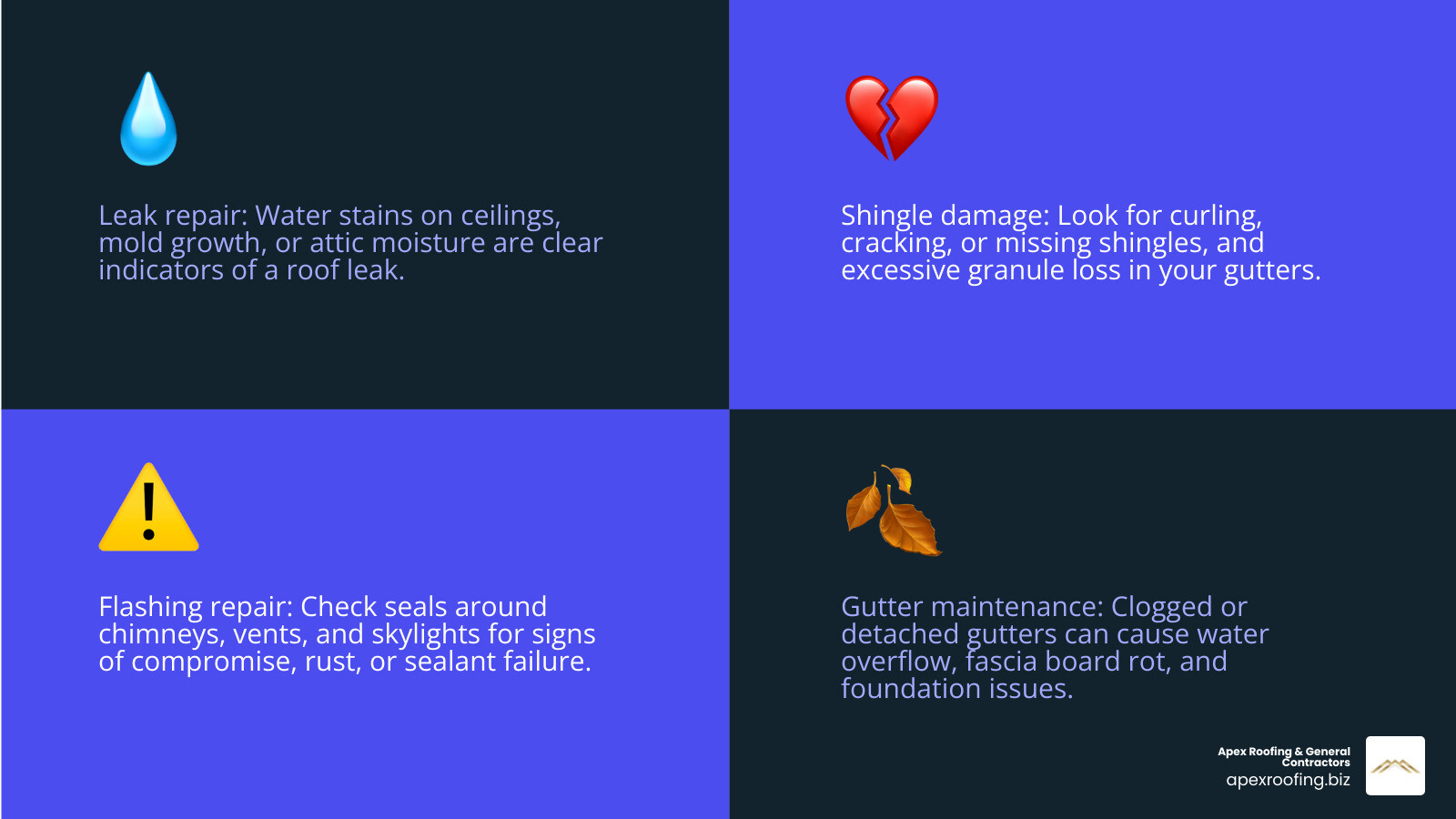 Leak repair: Water stains on ceilings, mold growth, or attic moisture are clear indicators of a roof leak.

Shingle damage: Look for curling, cracking, or missing shingles, and excessive granule loss in your gutters.

Flashing repair: Check seals around chimneys, vents, and skylights for signs of compromise, rust, or sealant failure.

Gutter maintenance: Clogged or detached gutters can cause water overflow, fascia board rot, and foundation issues.

Apex Roofing & General Contractors
apexroofing.biz