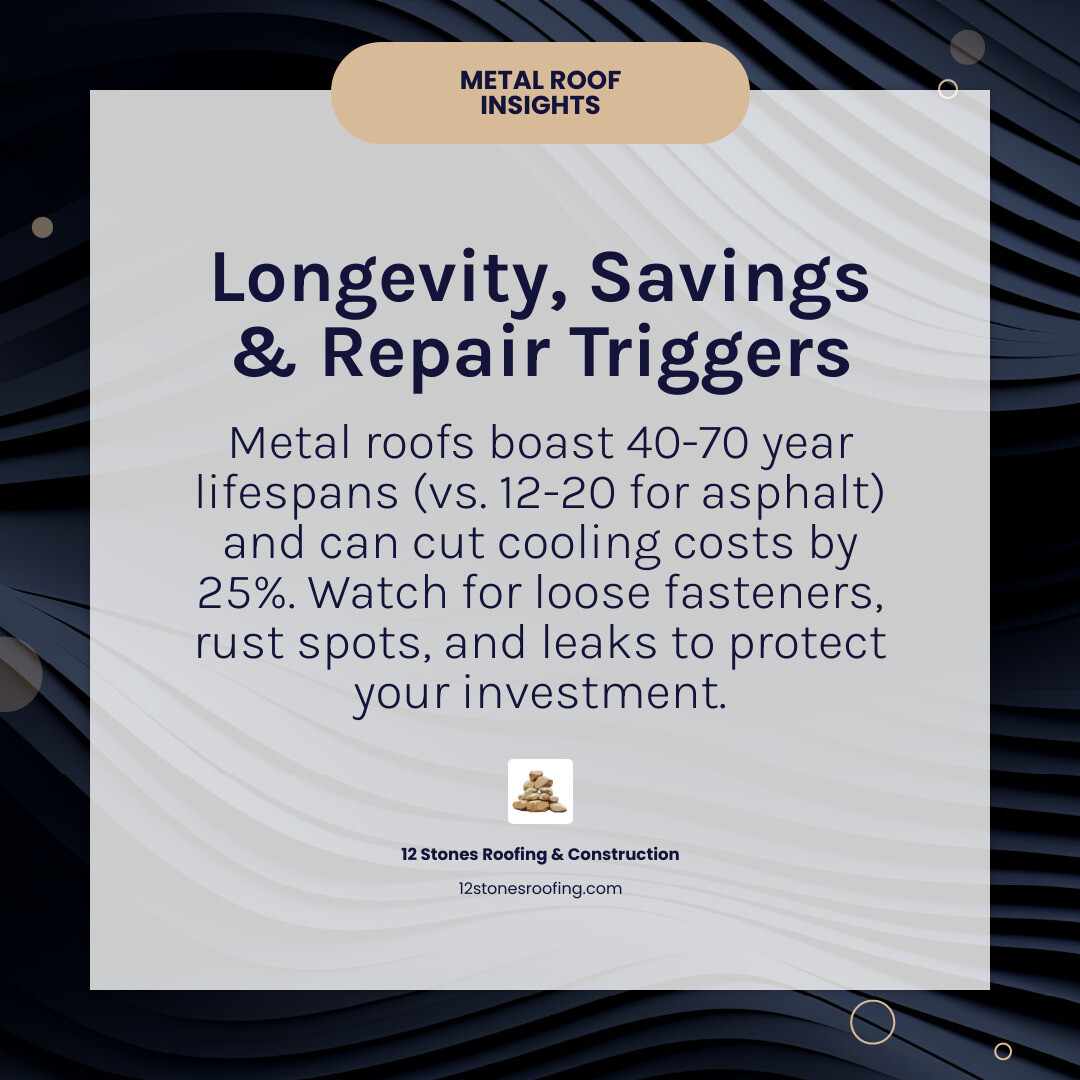 METAL ROOF INSIGHTS

Longevity, Savings & Repair Triggers

Metal roofs boast 40-70 year lifespans (vs. 12-20 for asphalt) and can cut cooling costs by 25%. Watch for loose fasteners, rust spots, and leaks to protect your investment.

12 Stones Roofing & Construction

12stonesroofing.com