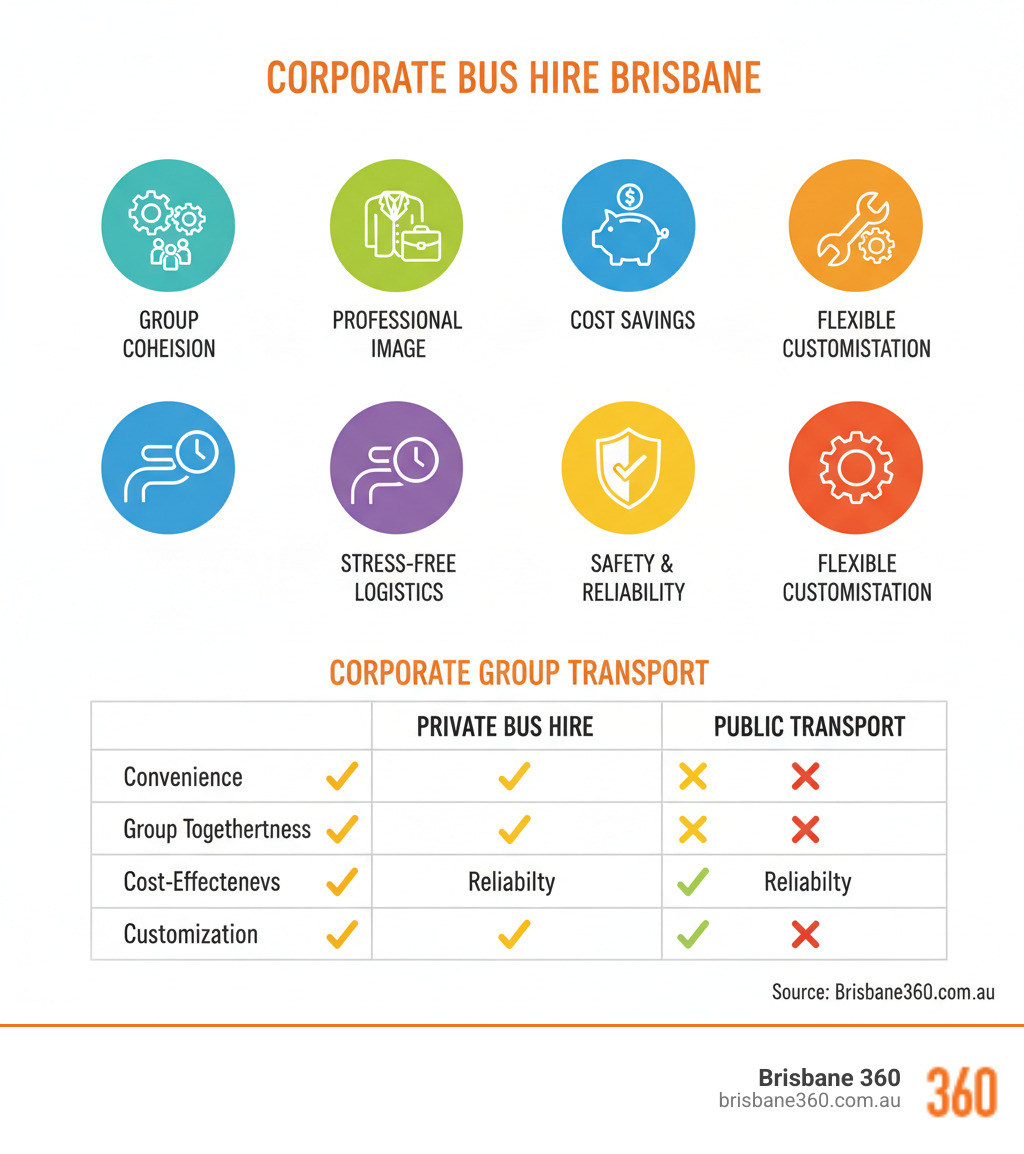 CORPORATE BUS HIRE BRISBANE

GROUP COHEISION

PROFESSIONAL IMAGE

COST SAVINGS

FLEXIBLE CUSTOMISTATION

STRESS-FREE LOGISTICS

SAFETY & RELIABILITY

FLEXIBLE CUSTOMISTATION

CORPORATE GROUP TRANSPORT

| | PRIVATE BUS HIRE | PUBLIC TRANSPORT |
|---|---|---|
| Convenience ✓ | ✓ | ✗ ✗ |
| Group Togethertness ✓ | ✓ | ✗ ✗ |
| Cost-Effectenevs ✓ | Reliabilty | ✓ Reliabilty |
| Customization ✓ | ✓ | ✓ ✗ |

Source: Brisbane360.com.au

Brisbane 360
brisbane360.com.au
360