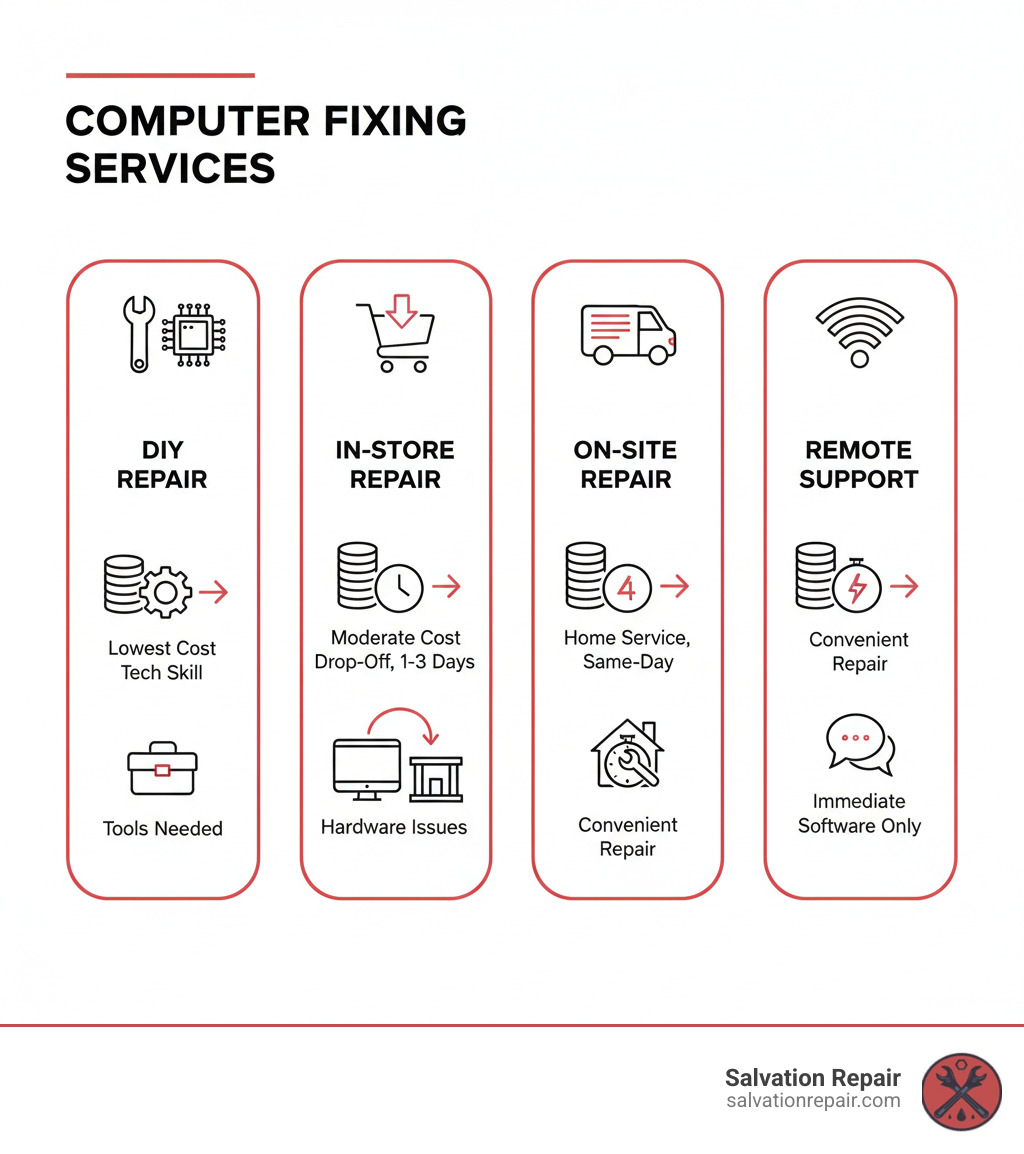 COMPUTER FIXING SERVICES

DIY REPAIR

Lowest Cost
Tech Skill

Tools Needed

IN-STORE REPAIR

Moderate Cost
Drop-Off, 1-3 Days

Hardware Issues

ON-SITE REPAIR

4

Home Service, Same-Day

Convenient Repair

REMOTE SUPPORT

Convenient Repair

Immediate
Software Only

Salvation Repair
salvationrepair.com