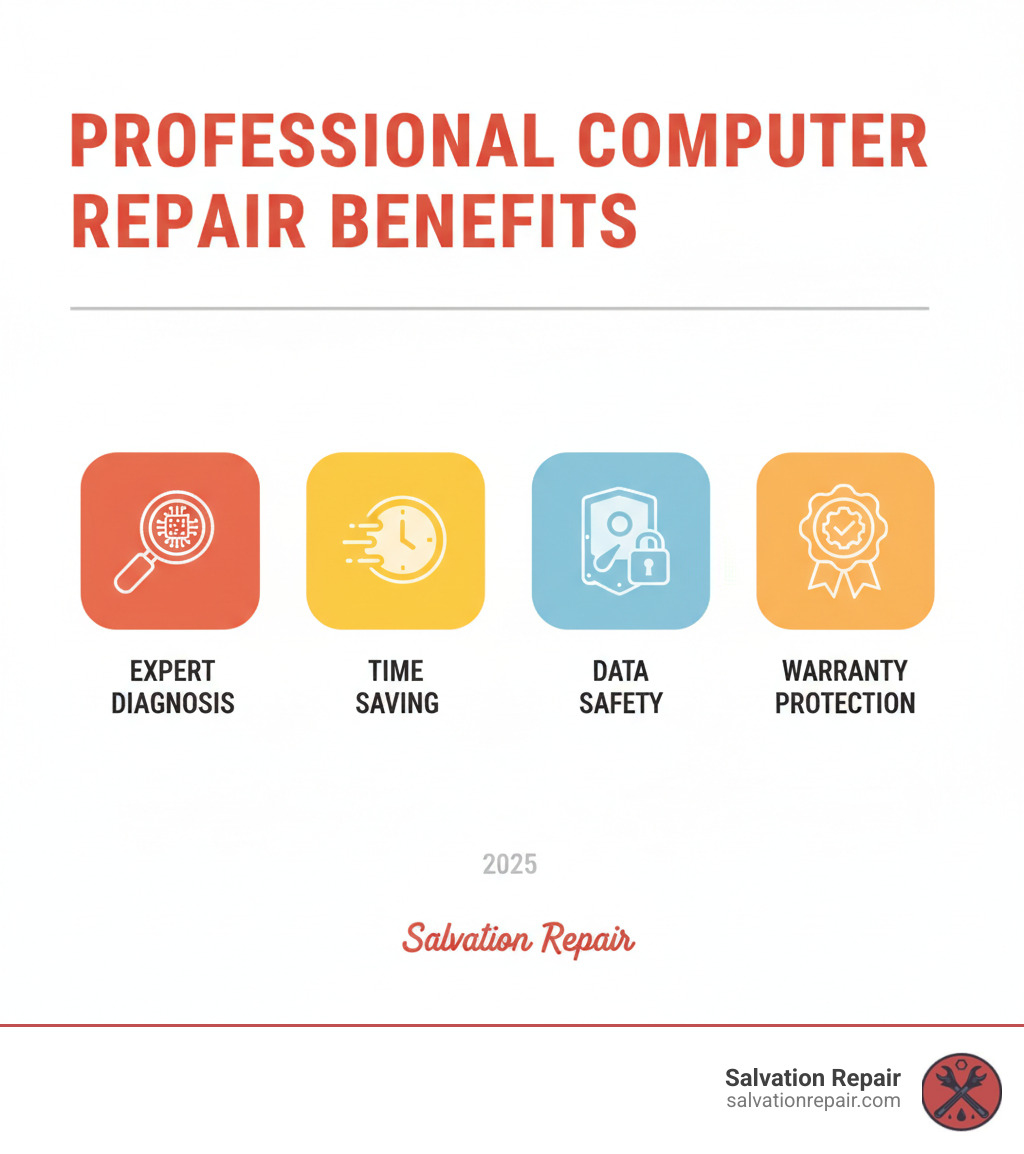 PROFESSIONAL COMPUTER REPAIR BENEFITS

EXPERT DIAGNOSIS

TIME SAVING

DATA SAFETY

WARRANTY PROTECTION

2025

Salvation Repair

Salvation Repair
salvationrepair.com