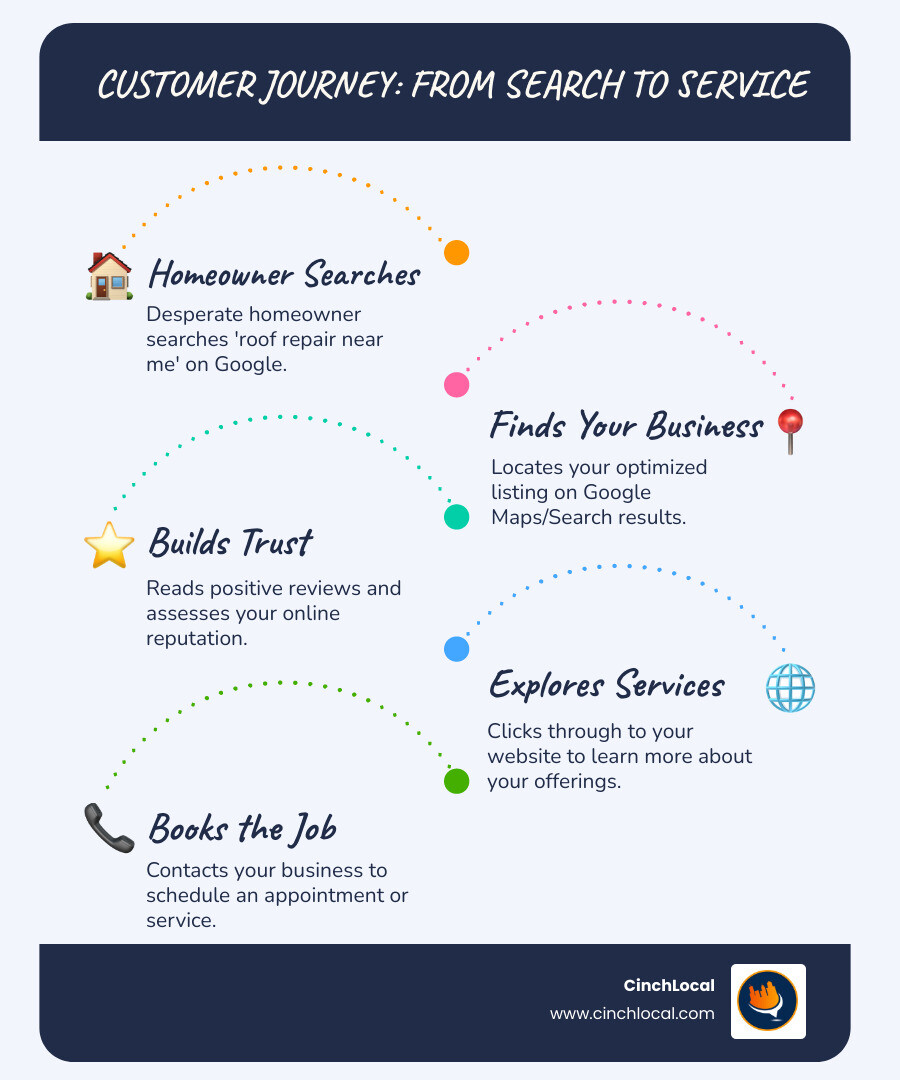 CUSTOMER JOURNEY: FROM SEARCH TO SERVICE

Homeowner Searches

Desperate homeowner searches 'roof repair near me' on Google.

Finds Your Business

Locates your optimized listing on Google Maps/Search results.

Builds Trust

Reads positive reviews and assesses your online reputation.

Explores Services

Clicks through to your website to learn more about your offerings.

Books the Job

Contacts your business to schedule an appointment or service.

CinchLocal
www.cinchlocal.com