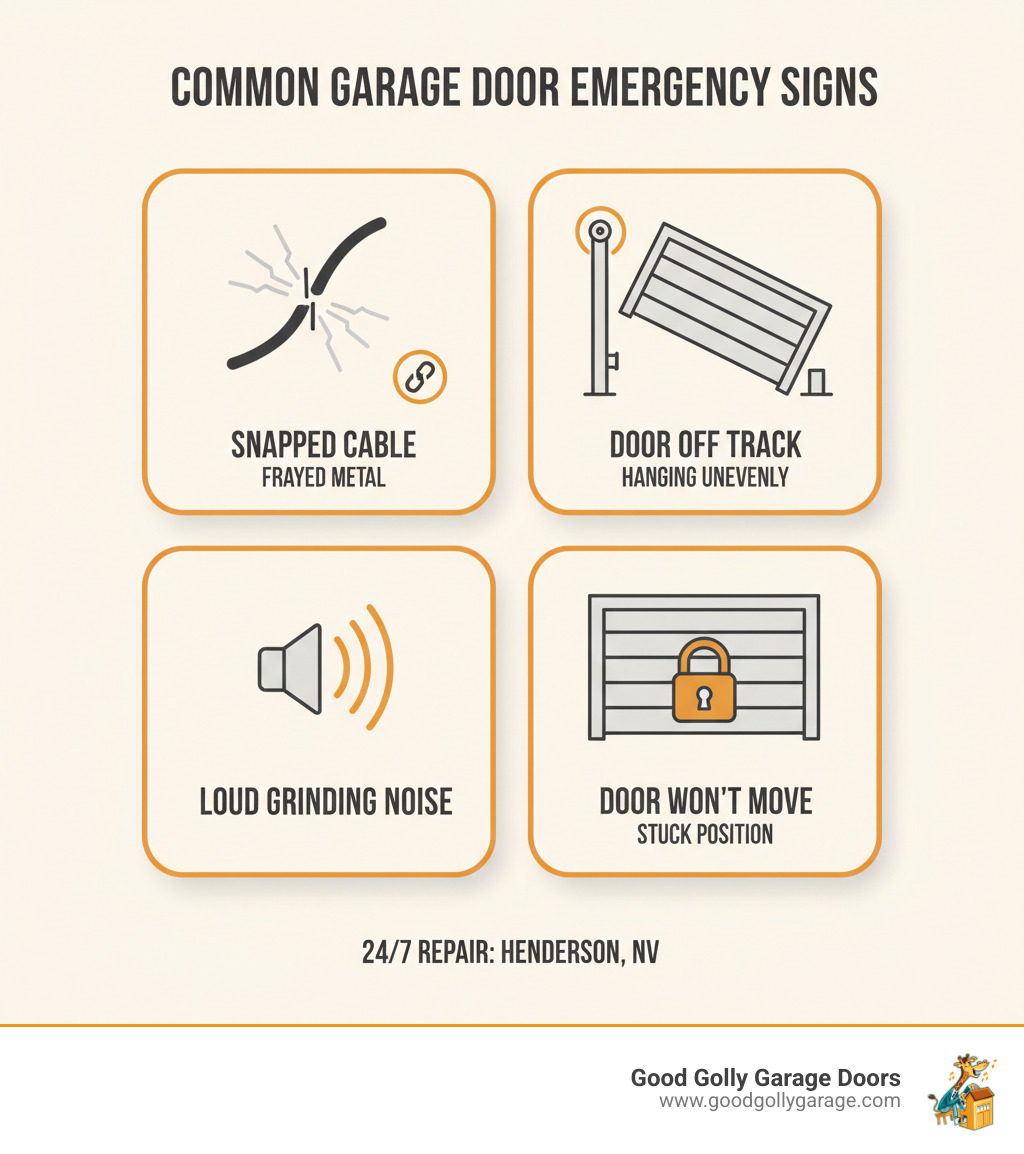 COMMON GARAGE DOOR EMERGENCY SIGNS

SNAPPED CABLE
FRAYED METAL

DOOR OFF TRACK
HANGING UNEVENLY

LOUD GRINDING NOISE

DOOR WON'T MOVE
STUCK POSITION

24/7 REPAIR: HENDERSON, NV

Good Golly Garage Doors
www.goodgollygarage.com