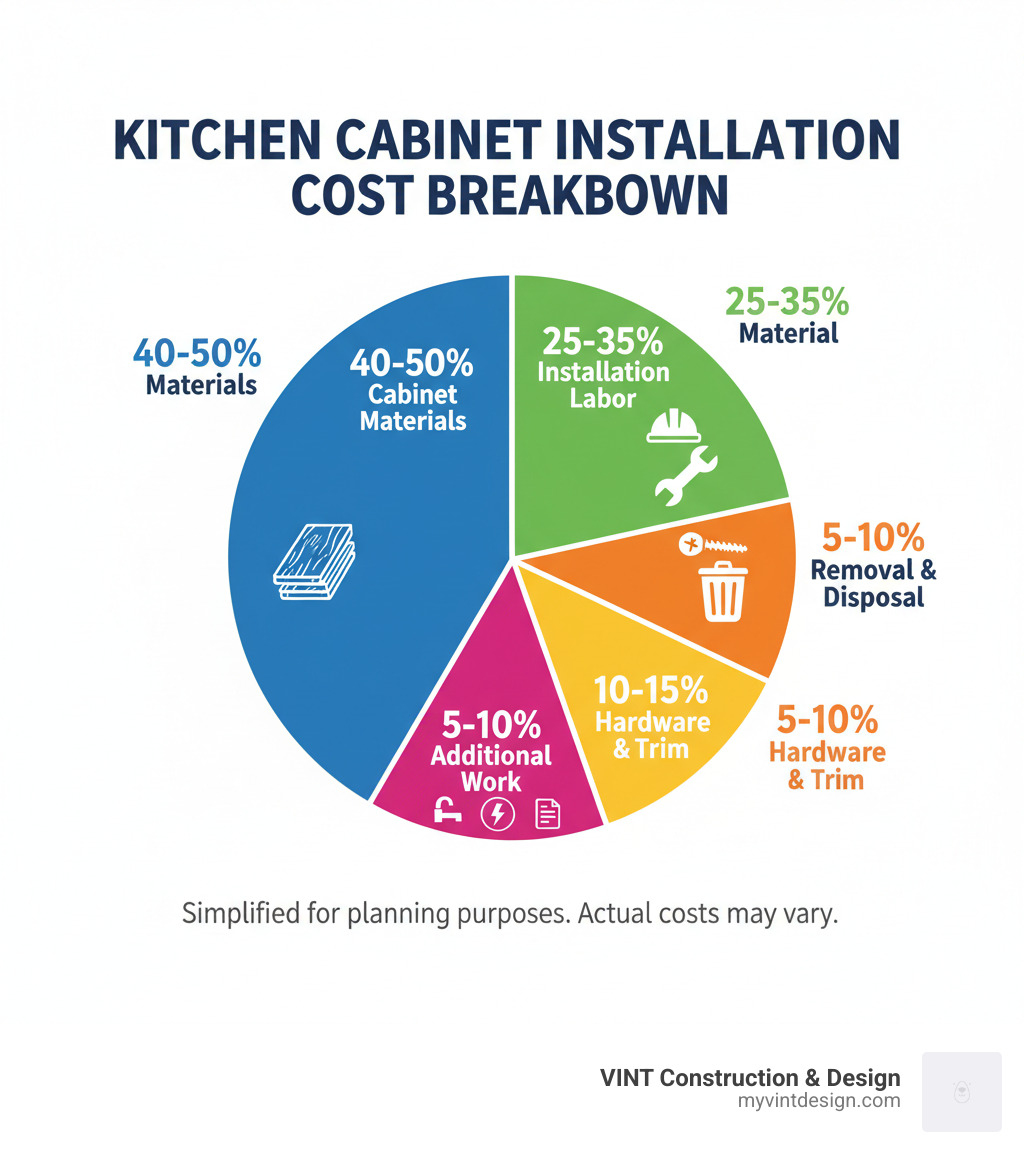 KITCHEN CABINET INSTALLATION COST BREAKBOWN

40-50%
Materials

40-50%
Cabinet
Materials

25-35%
Installation
Labor

25-35%
Material

5-10%
Removal &
Disposal

10-15%
Hardware
& Trim

5-10%
Hardware
& Trim

5-10%
Additional
Work

Simplified for planning purposes. Actual costs may vary.

VINT Construction & Design
myvintdesign.com