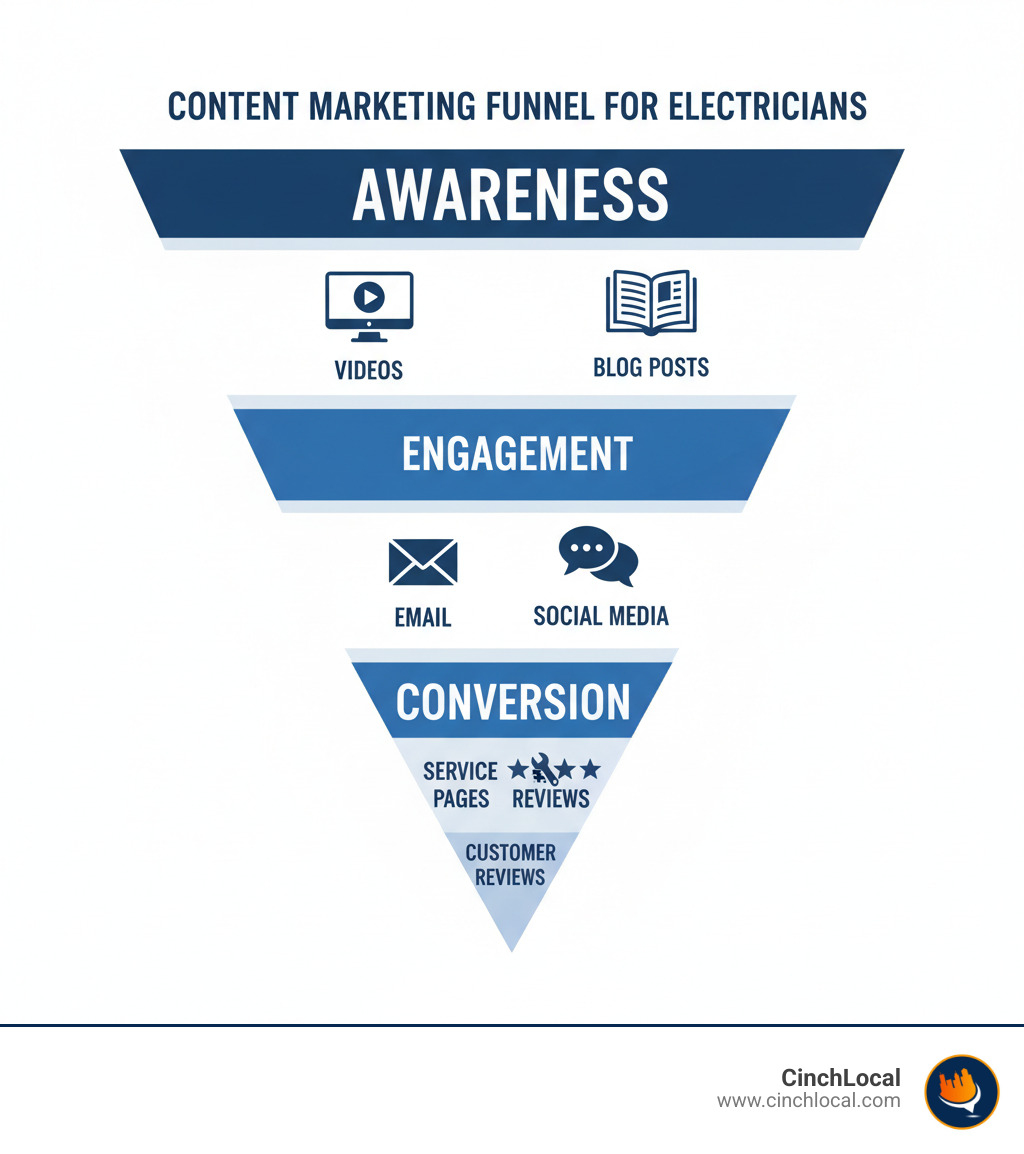 CONTENT MARKETING FUNNEL FOR ELECTRICIANS

AWARENESS

VIDEOS

BLOG POSTS

ENGAGEMENT

EMAIL

SOCIAL MEDIA

CONVERSION

SERVICE PAGES

REVIEWS

CUSTOMER REVIEWS

CinchLocal
www.cinchlocal.com