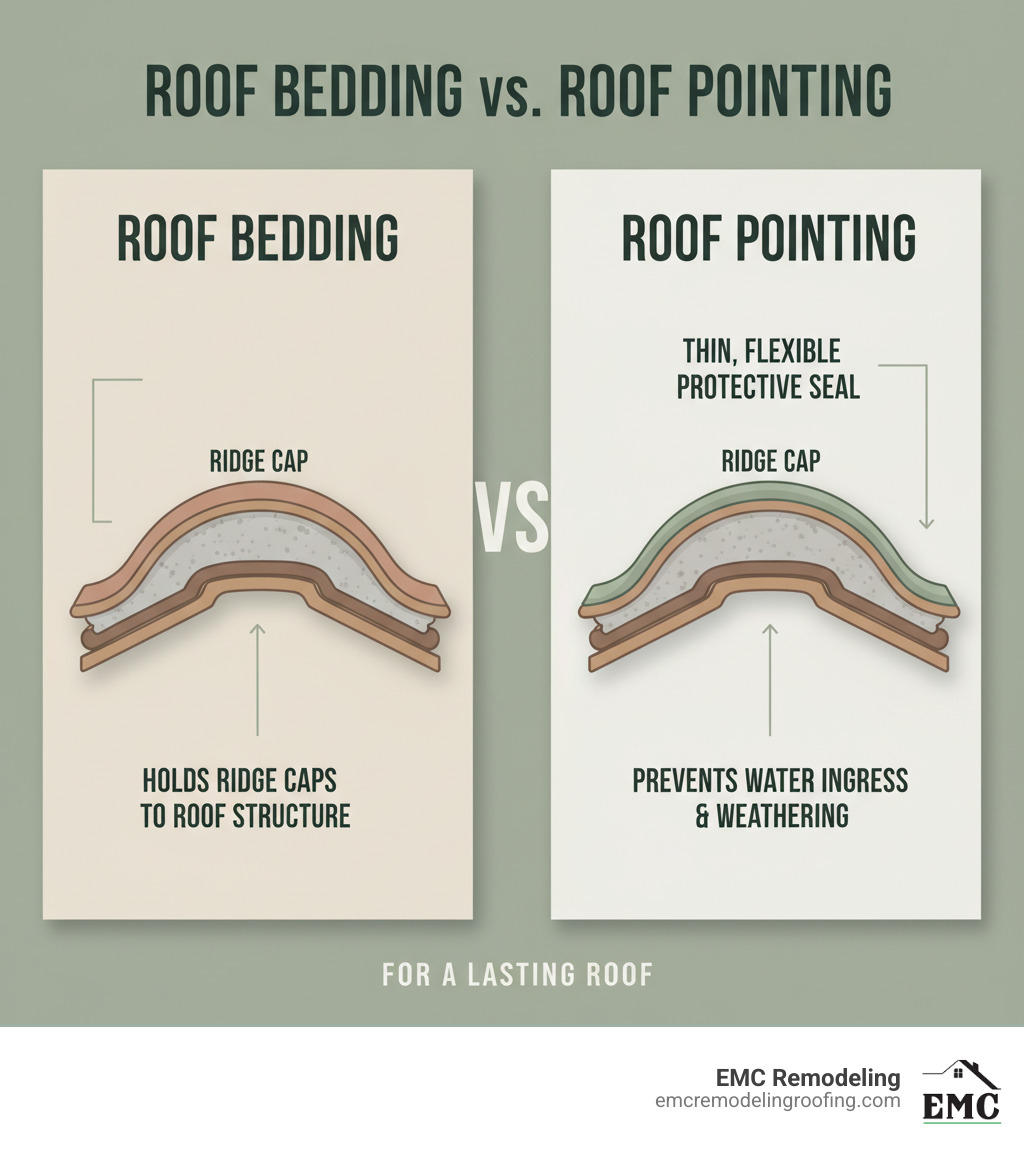 ROOF BEDDING vs. ROOF POINTING

ROOF BEDDING

RIDGE CAP

HOLDS RIDGE CAPS TO ROOF STRUCTURE

VS

ROOF POINTING

THIN, FLEXIBLE PROTECTIVE SEAL

RIDGE CAP

PREVENTS WATER INGRESS & WEATHERING

FOR A LASTING ROOF

EMC Remodeling
emcremodelingroofing.com

EMC