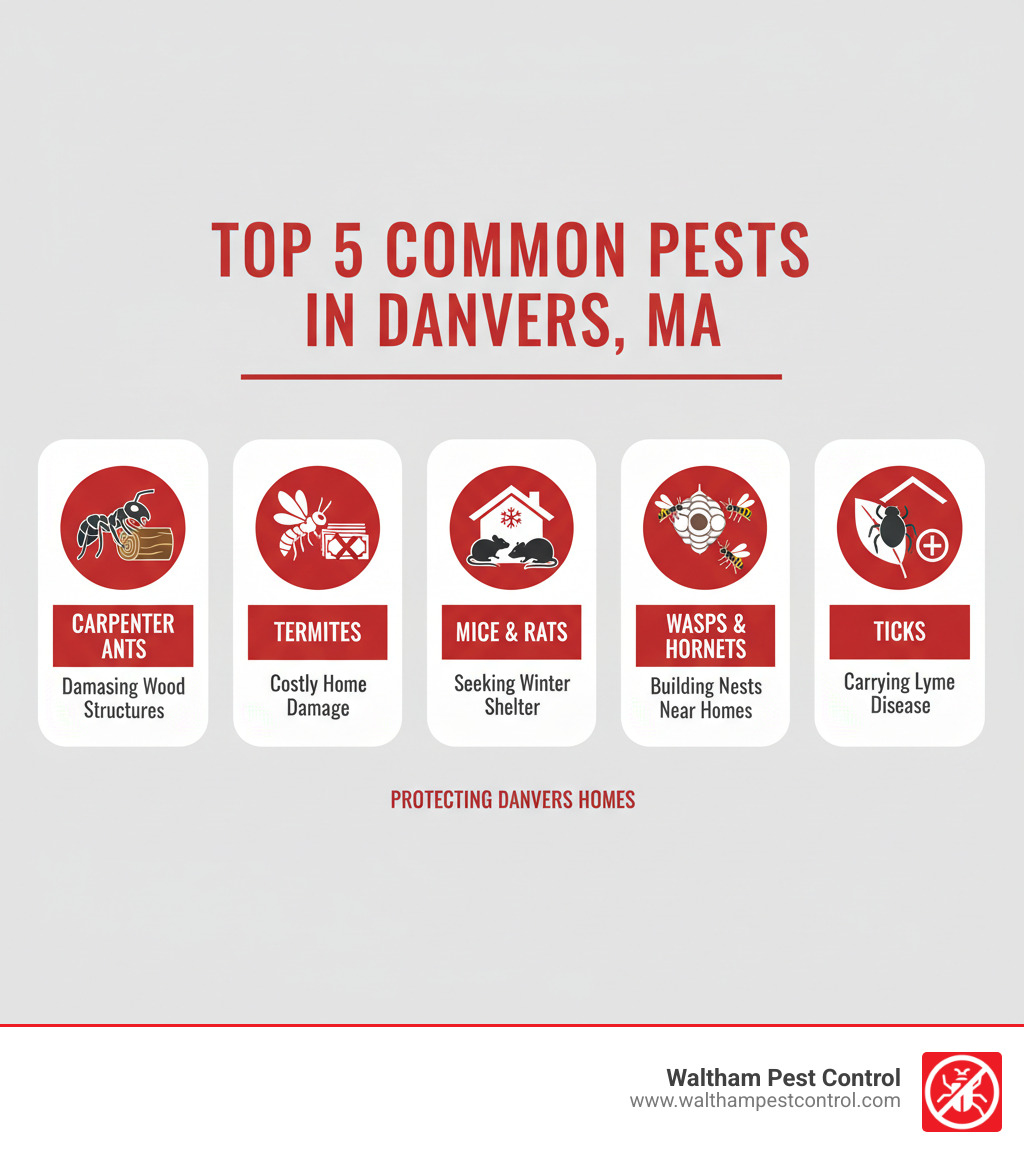 TOP 5 COMMON PESTS IN DANVERS, MA

CARPENTER ANTS
Damasing Wood Structures

TERMITES
Costly Home Damage

MICE & RATS
Seeking Winter Shelter

WASPS & HORNETS
Building Nests Near Homes

TICKS
Carrying Lyme Disease

PROTECTING DANVERS HOMES

Waltham Pest Control
www.walthampestcontrol.com