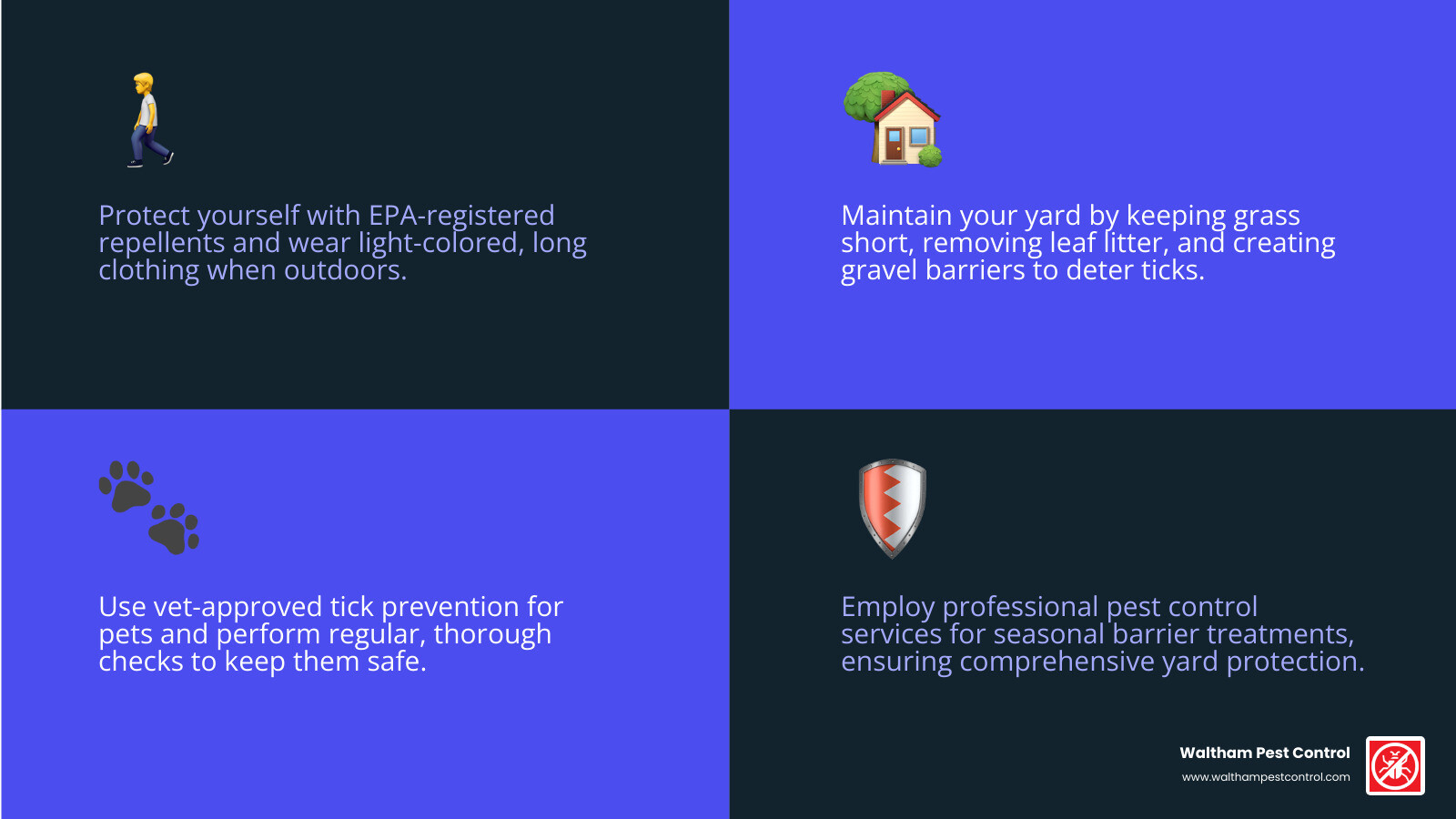 Protect yourself with EPA-registered repellents and wear light-colored, long clothing when outdoors.

Maintain your yard by keeping grass short, removing leaf litter, and creating gravel barriers to deter ticks.

Use vet-approved tick prevention for pets and perform regular, thorough checks to keep them safe.

Employ professional pest control services for seasonal barrier treatments, ensuring comprehensive yard protection.

Waltham Pest Control
www.walthampestcontrol.com