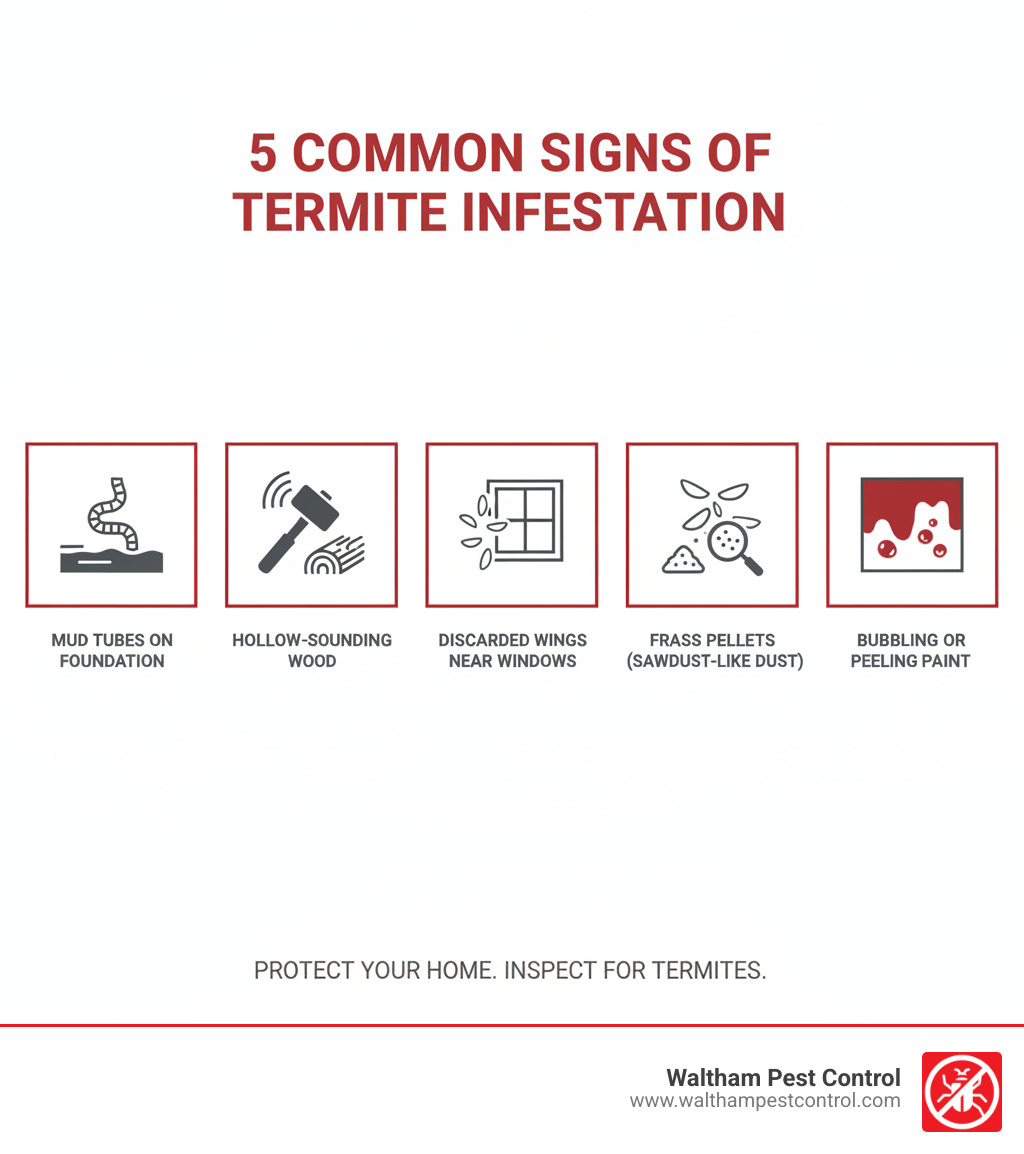 5 COMMON SIGNS OF TERMITE INFESTATION

MUD TUBES ON FOUNDATION

HOLLOW-SOUNDING WOOD

DISCARDED WINGS NEAR WINDOWS

FRASS PELLETS (SAWDUST-LIKE DUST)

BUBBLING OR PEELING PAINT

PROTECT YOUR HOME. INSPECT FOR TERMITES.

Waltham Pest Control
www.walthampestcontrol.com