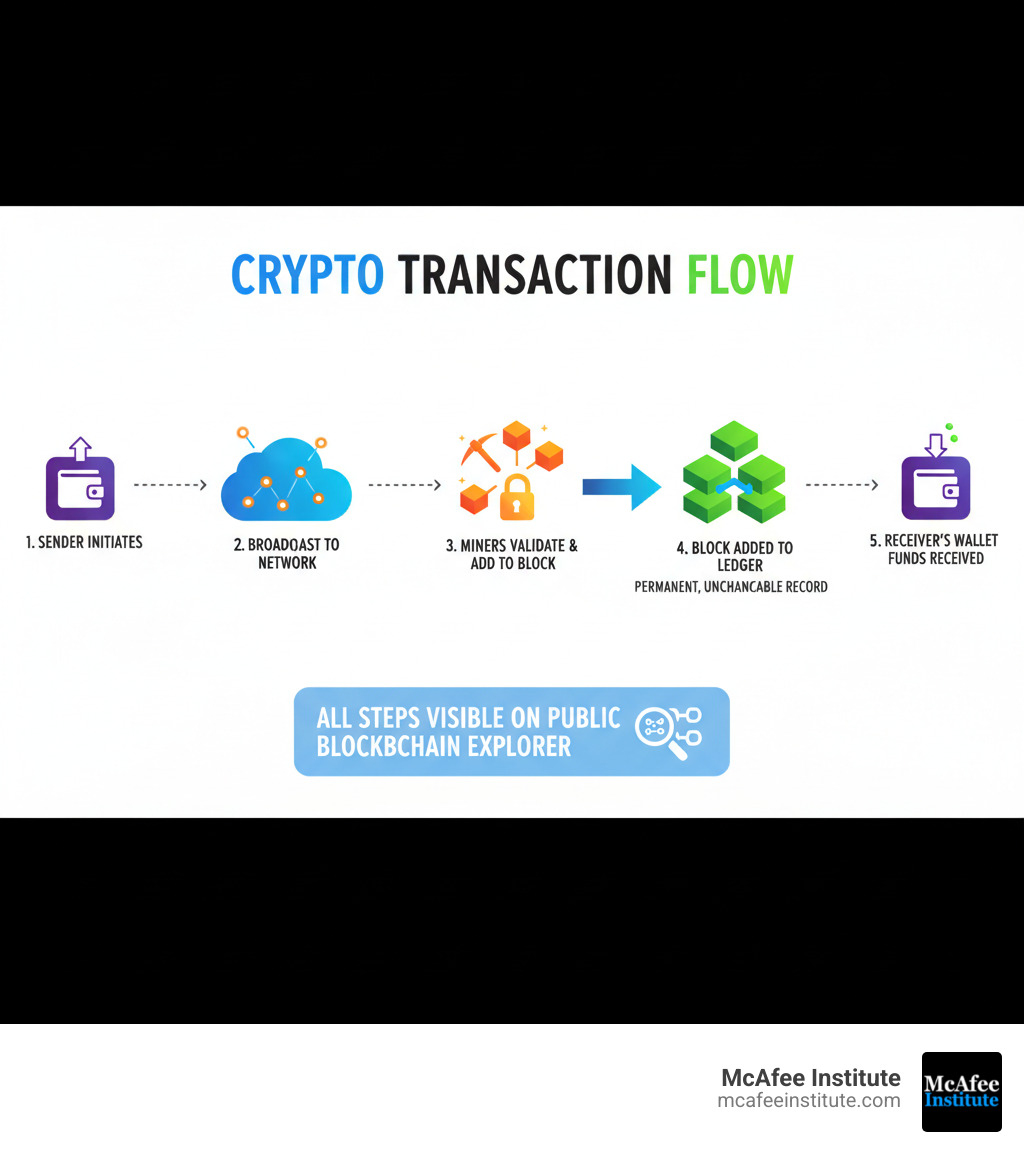 CRYPTO TRANSACTION FLOW

1. SENDER INITIATES

2. BROADOAST TO NETWORK

3. MINERS VALIDATE & ADD TO BLOCK

4. BLOCK ADDED TO LEDGER
PERMANENT, UNCHANCABLE RECORD

5. RECEIVER'S WALLET FUNDS RECEIVED

ALL STEPS VISIBLE ON PUBLIC BLOCKBCHAIN EXPLORER

McAfee Institute
mcafeeinstitute.com

McAfee Institute