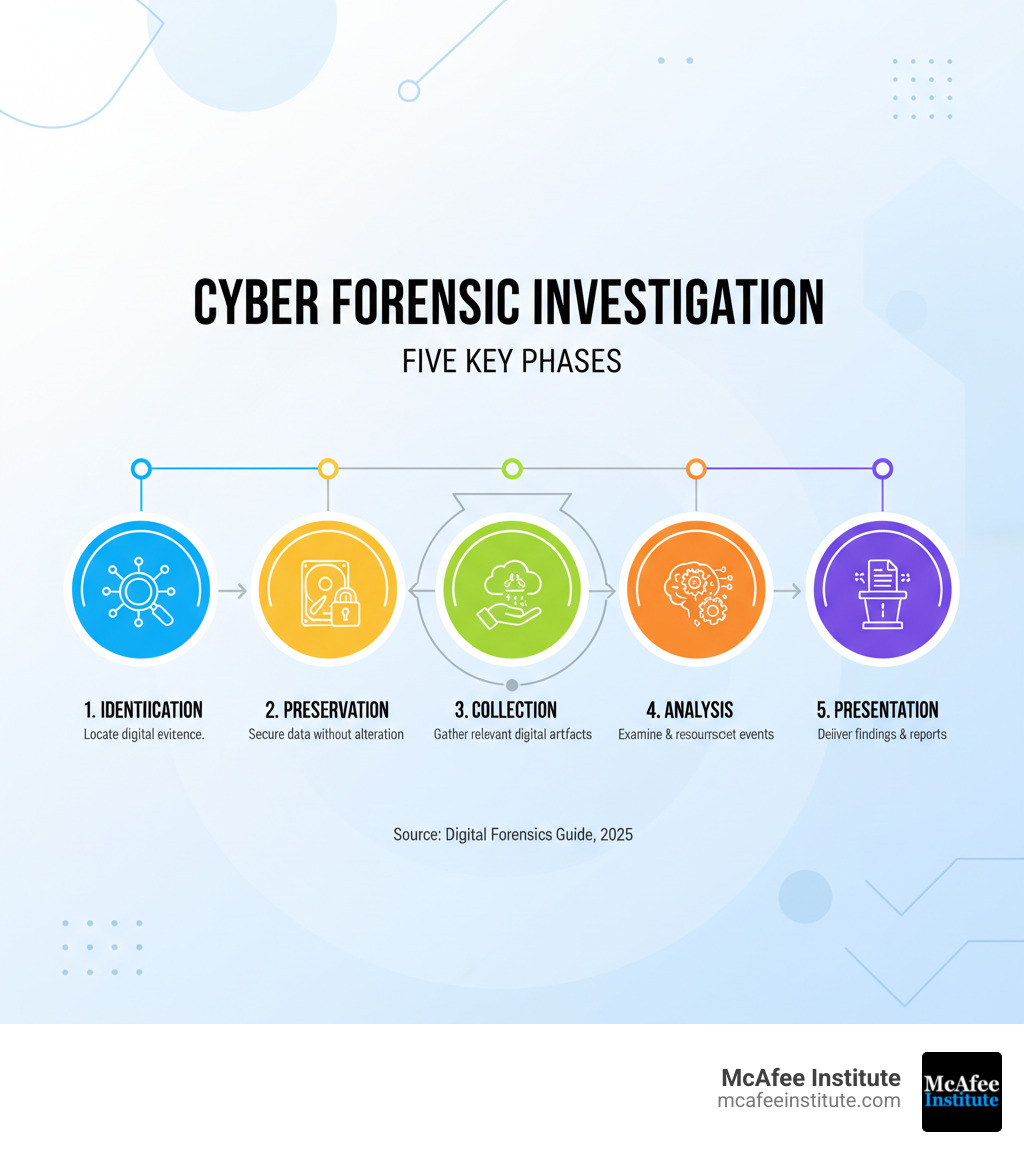 CYBER FORENSIC INVESTIGATION
FIVE KEY PHASES

1. IDENTIICATION
Locate digital evitence.

2. PRESERVATION
Secure data without alteration

3. COLLECTION
Gather relevant digital artfacts

4. ANALYSIS
Examine & resourrscet events

5. PRESENTATION
Deiiver findings & reports

Source: Digital Forensics Guide, 2025

McAfee Institute
mcafeeinstitute.com

McAfee Institute