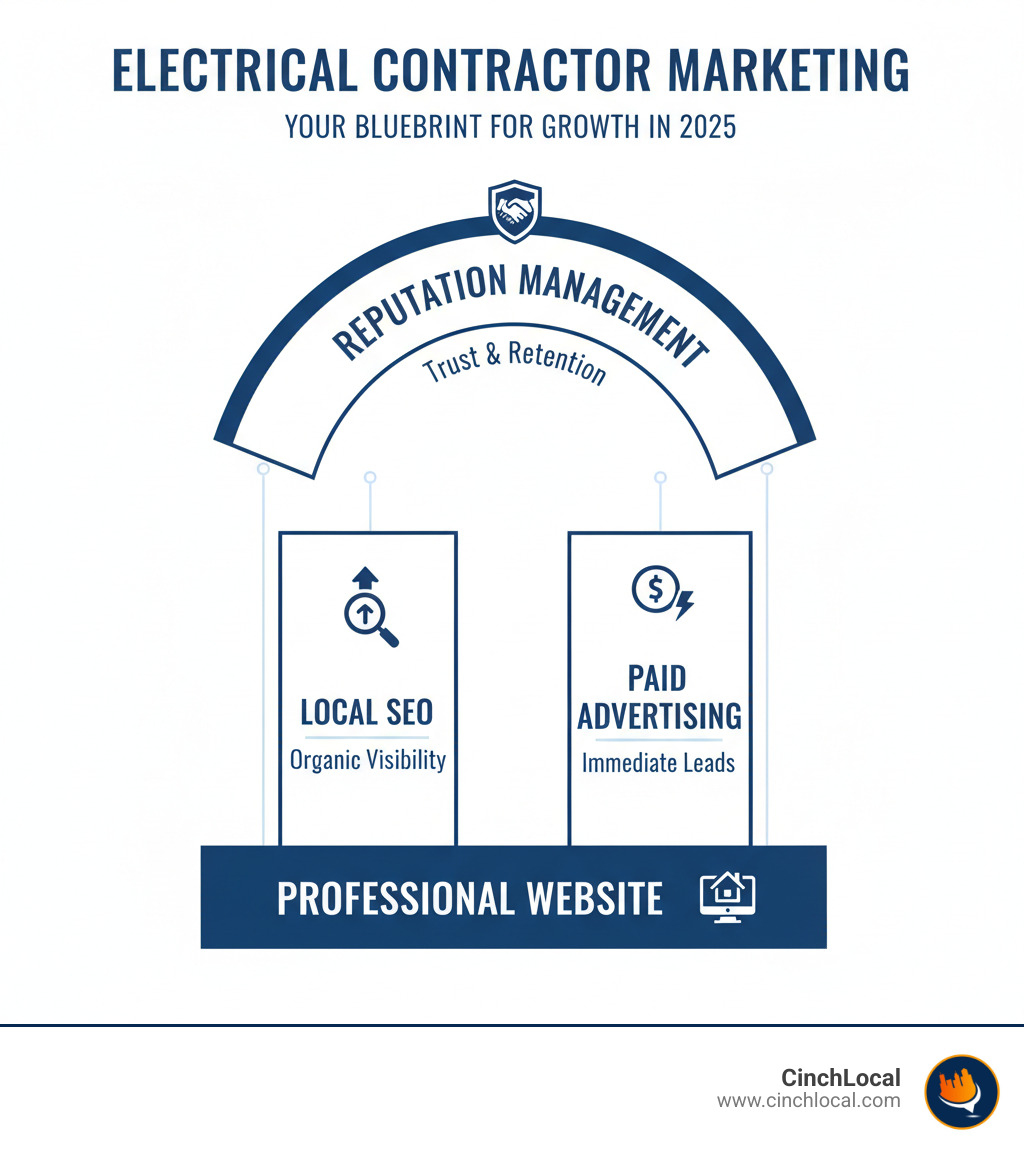 ELECTRICAL CONTRACTOR MARKETING

YOUR BLUEBRINT FOR GROWTH IN 2025

REPUTATION MANAGEMENT

Trust & Retention

LOCAL SEO

Organic Visibility

PAID ADVERTISING

Immediate Leads

PROFESSIONAL WEBSITE

CinchLocal
www.cinchlocal.com