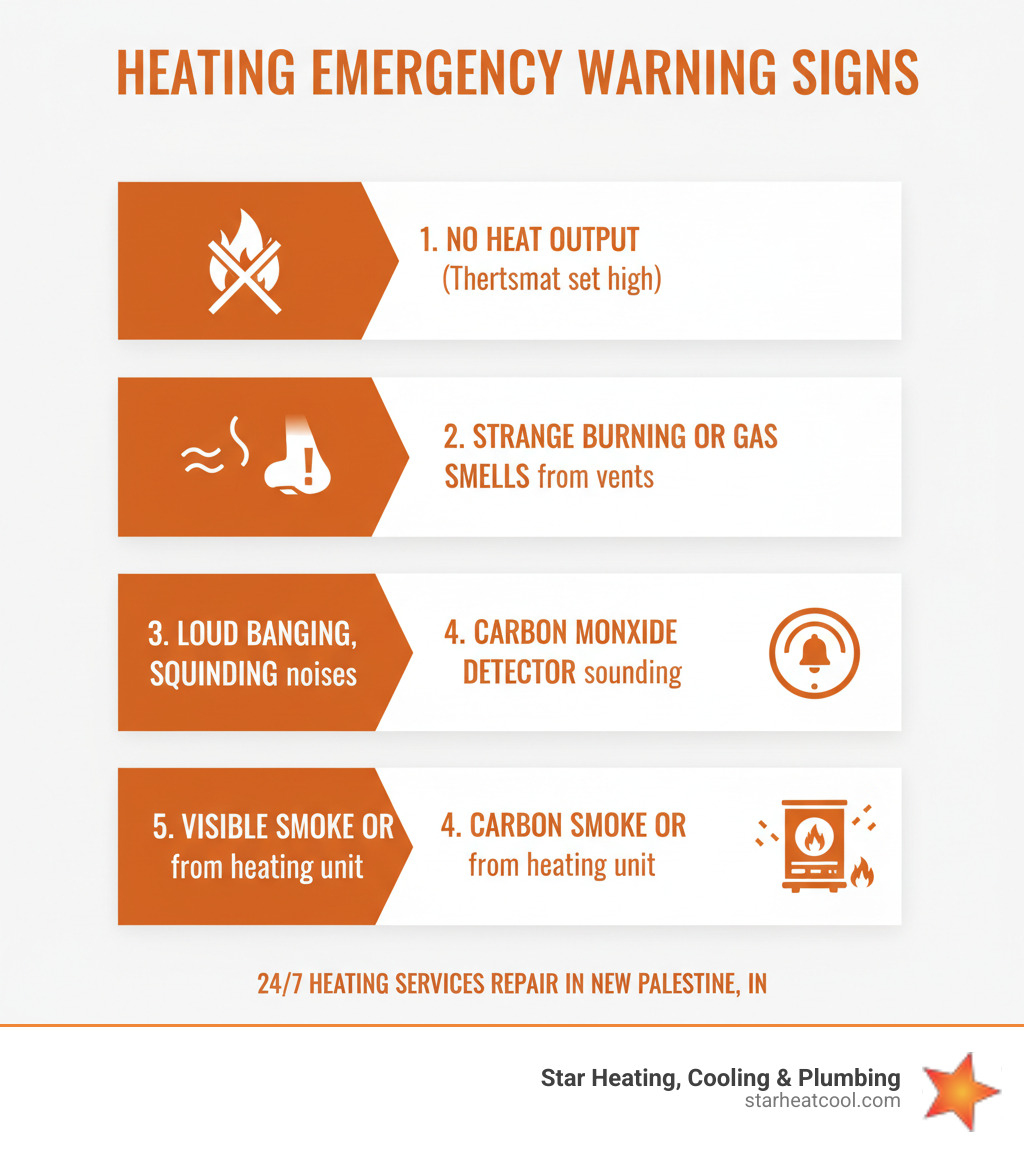 HEATING EMERGENCY WARNING SIGNS

1. NO HEAT OUTPUT (Thertsmat set high)

2. STRANGE BURNING OR GAS SMELLS from vents

3. LOUD BANGING, SQUINDING noises

4. CARBON MONXIDE DETECTOR sounding

5. VISIBLE SMOKE OR from heating unit

4. CARBON SMOKE OR from heating unit

24/7 HEATING SERVICES REPAIR IN NEW PALESTINE, IN

Star Heating, Cooling & Plumbing
starheatcool.com