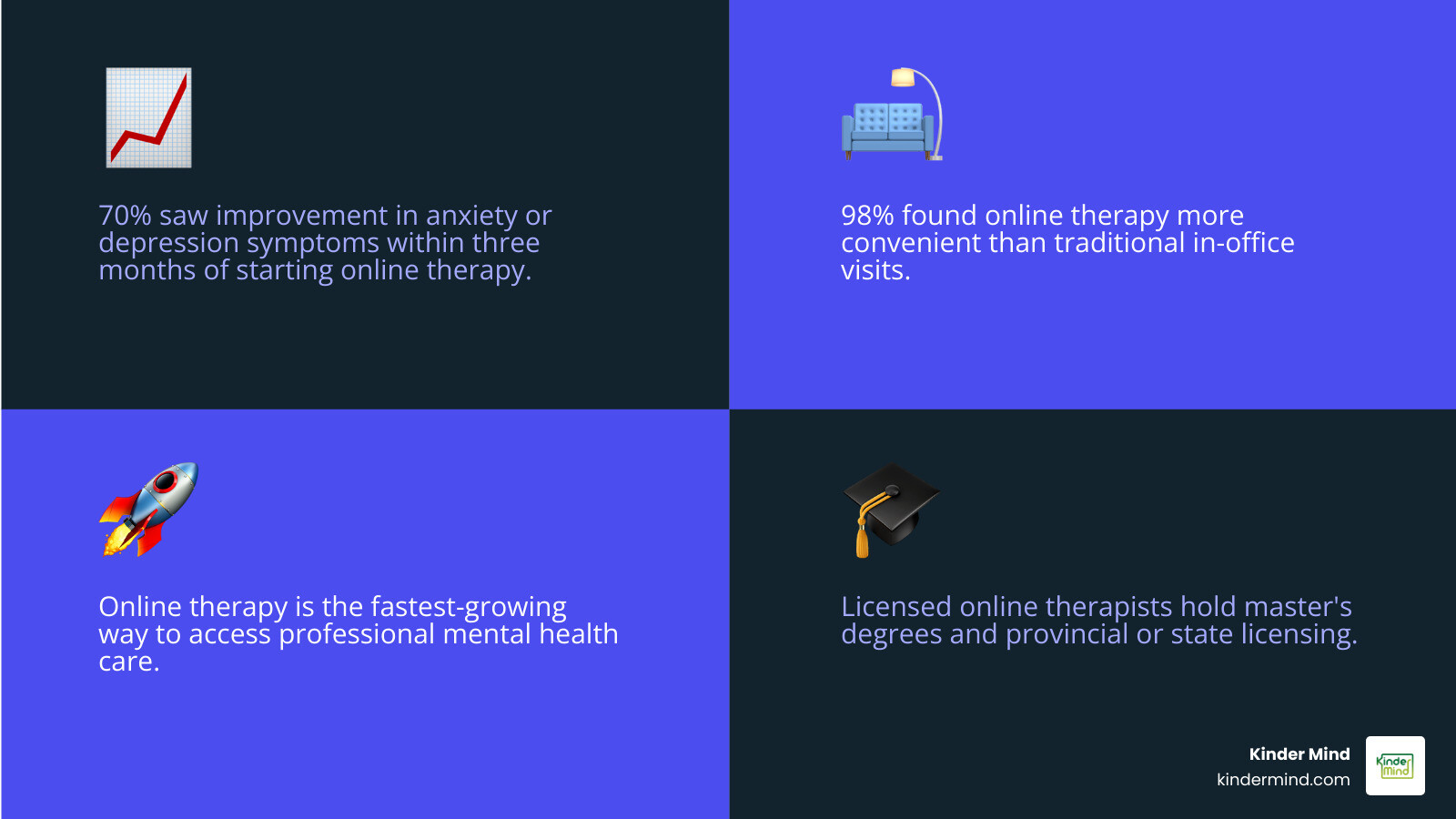 70% saw improvement in anxiety or depression symptoms within three months of starting online therapy.

98% found online therapy more convenient than traditional in-office visits.

Online therapy is the fastest-growing way to access professional mental health care.

Licensed online therapists hold master's degrees and provincial or state licensing.

Kinder Mind
kindermind.com

Kinder Mind