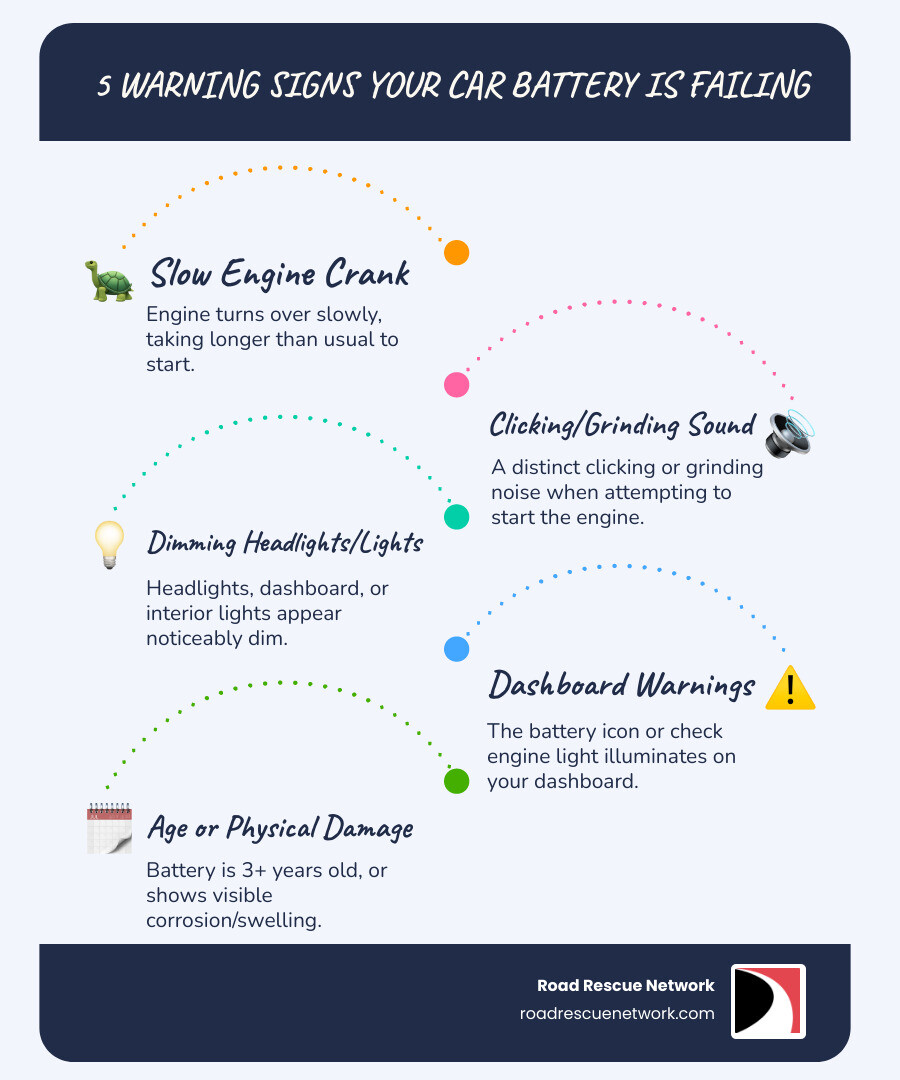 5 WARNING SIGNS YOUR CAR BATTERY IS FAILING

Slow Engine Crank

Engine turns over slowly, taking longer than usual to start.

Clicking/Grinding Sound

A distinct clicking or grinding noise when attempting to start the engine.

Dimming Headlights/Lights

Headlights, dashboard, or interior lights appear noticeably dim.

Dashboard Warnings

The battery icon or check engine light illuminates on your dashboard.

Age or Physical Damage

Battery is 3+ years old, or shows visible corrosion/swelling.

Road Rescue Network
roadrescuenetwork.com