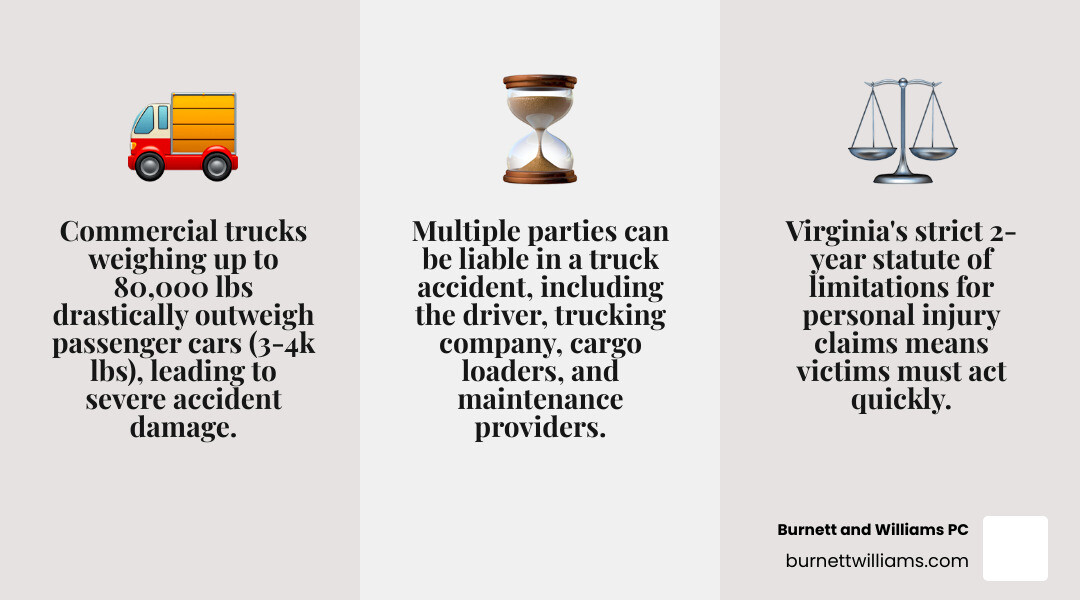 Commercial trucks weighing up to 80,000 lbs drastically outweigh passenger cars (3-4k lbs), leading to severe accident damage.

Multiple parties can be liable in a truck accident, including the driver, trucking company, cargo loaders, and maintenance providers.

Virginia's strict 2-year statute of limitations for personal injury claims means victims must act quickly.

Burnett and Williams PC
burnettwilliams.com