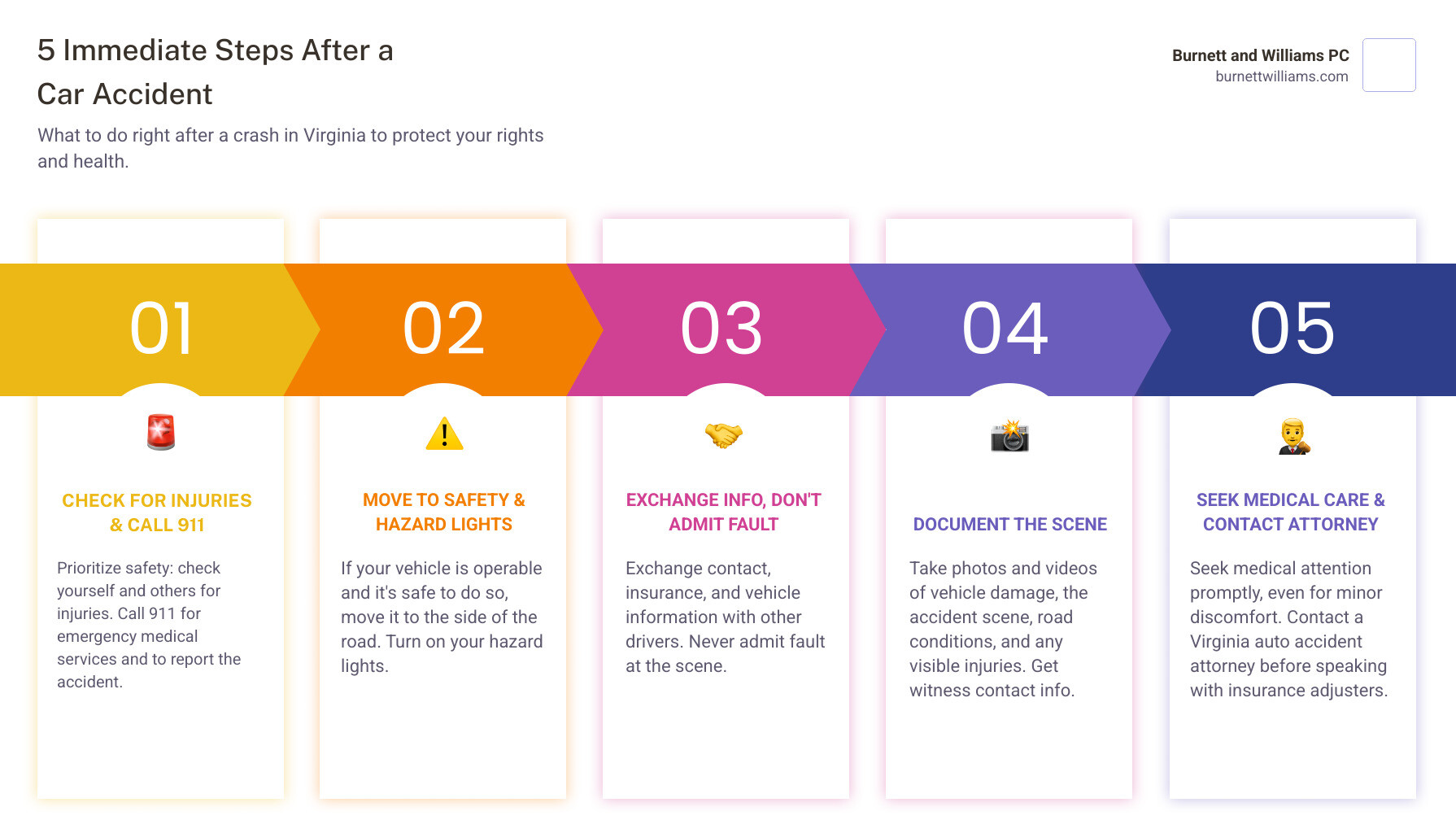 5 Immediate Steps After a Car Accident

What to do right after a crash in Virginia to protect your rights and health.

Burnett and Williams PC
burnettwilliams.com

01

CHECK FOR INJURIES & CALL 911

Prioritize safety: check yourself and others for injuries. Call 911 for emergency medical services and to report the accident.

02

MOVE TO SAFETY & HAZARD LIGHTS

If your vehicle is operable and it's safe to do so, move it to the side of the road. Turn on your hazard lights.

03

EXCHANGE INFO, DON'T ADMIT FAULT

Exchange contact, insurance, and vehicle information with other drivers. Never admit fault at the scene.

04

DOCUMENT THE SCENE

Take photos and videos of vehicle damage, the accident scene, road conditions, and any visible injuries. Get witness contact info.

05

SEEK MEDICAL CARE & CONTACT ATTORNEY

Seek medical attention promptly, even for minor discomfort. Contact a Virginia auto accident attorney before speaking with insurance adjusters.