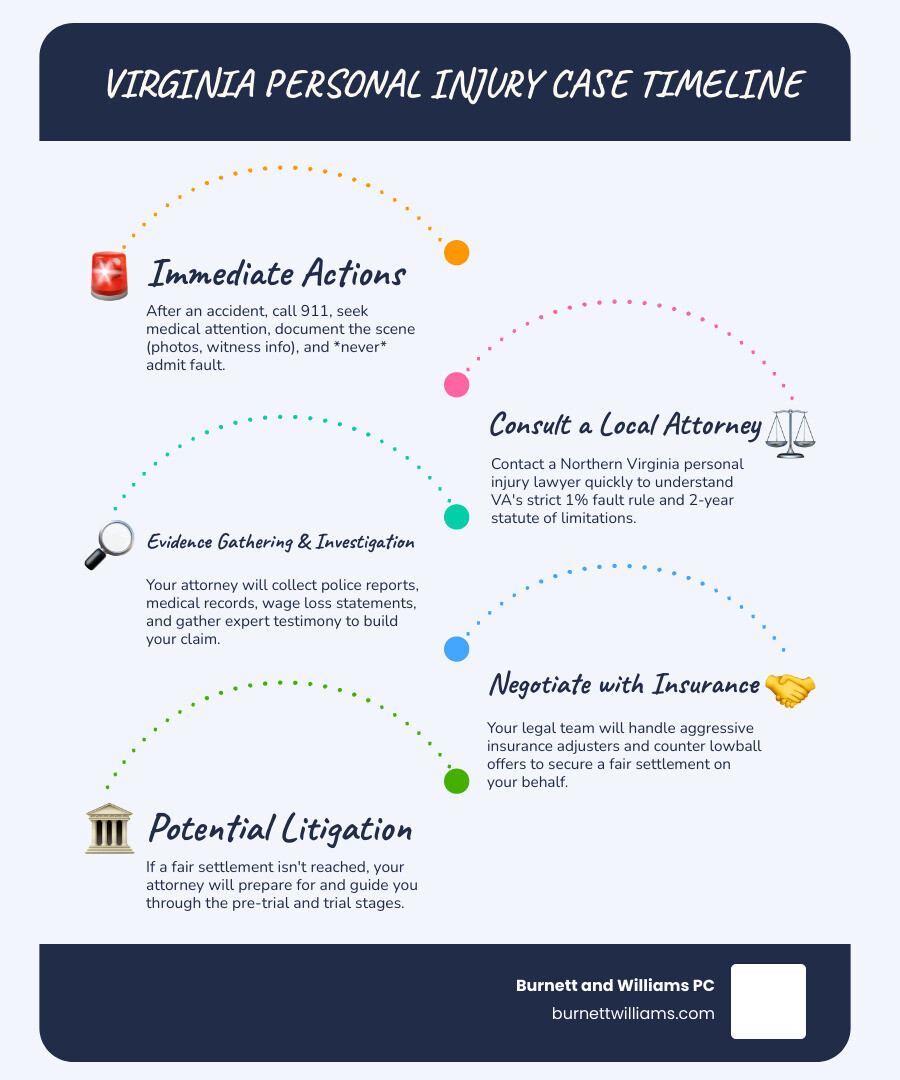 VIRGINIA PERSONAL INJURY CASE TIMELINE

Immediate Actions

After an accident, call 911, seek medical attention, document the scene (photos, witness info), and *never* admit fault.

Consult a Local Attorney

Contact a Northern Virginia personal injury lawyer quickly to understand VA's strict 1% fault rule and 2-year statute of limitations.

Evidence Gathering & Investigation

Your attorney will collect police reports, medical records, wage loss statements, and gather expert testimony to build your claim.

Negotiate with Insurance

Your legal team will handle aggressive insurance adjusters and counter lowball offers to secure a fair settlement on your behalf.

Potential Litigation

If a fair settlement isn't reached, your attorney will prepare for and guide you through the pre-trial and trial stages.

Burnett and Williams PC
burnettwilliams.com