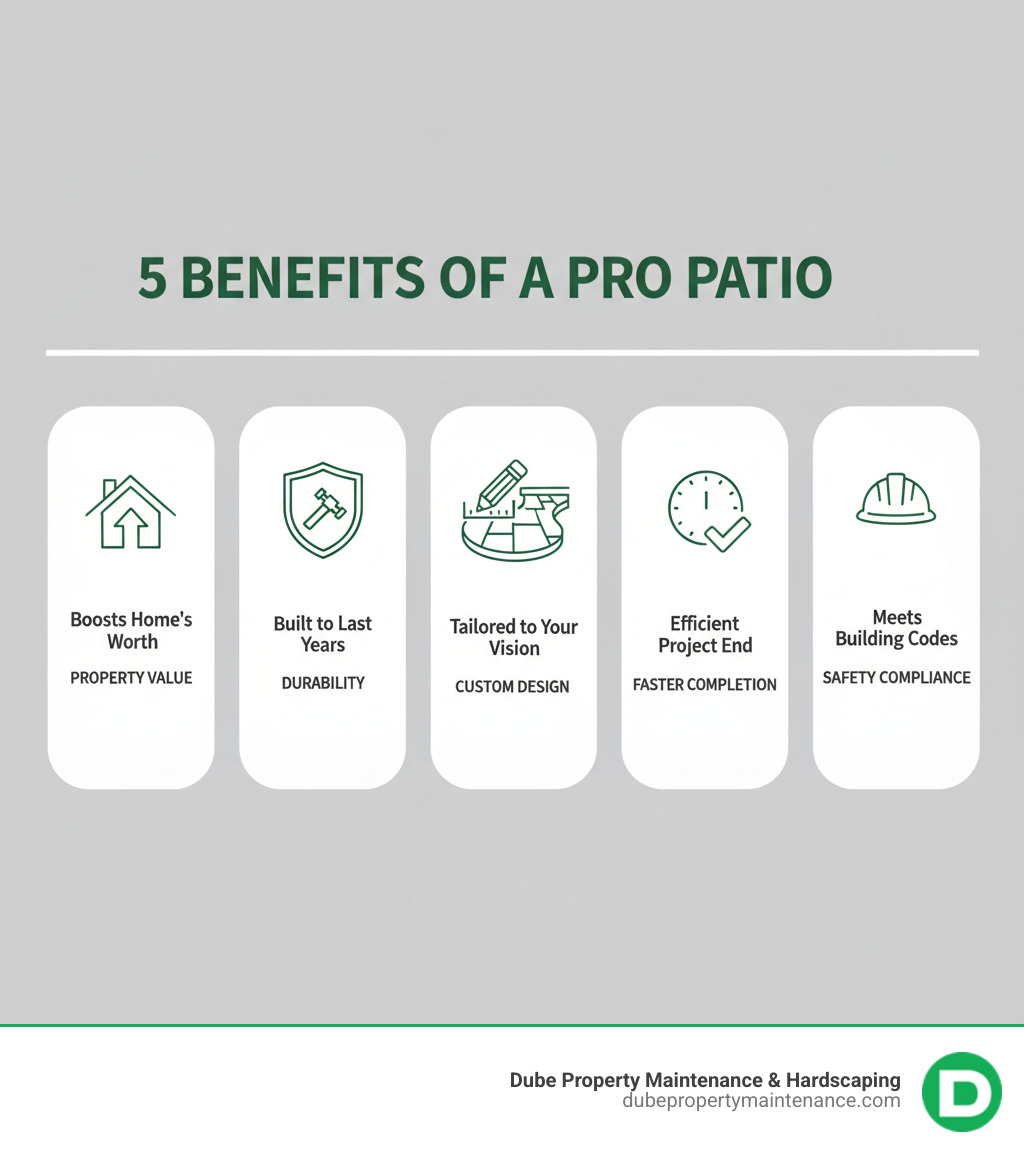 5 BENEFITS OF A PRO PATIO

Boosts Home's Worth
PROPERTY VALUE

Built to Last Years
DURABILITY

Tailored to Your Vision
CUSTOM DESIGN

Efficient Project End
FASTER COMPLETION

Meets Building Codes
SAFETY COMPLIANCE

Dube Property Maintenance & Hardscaping
dubepropertymaintenance.com
D