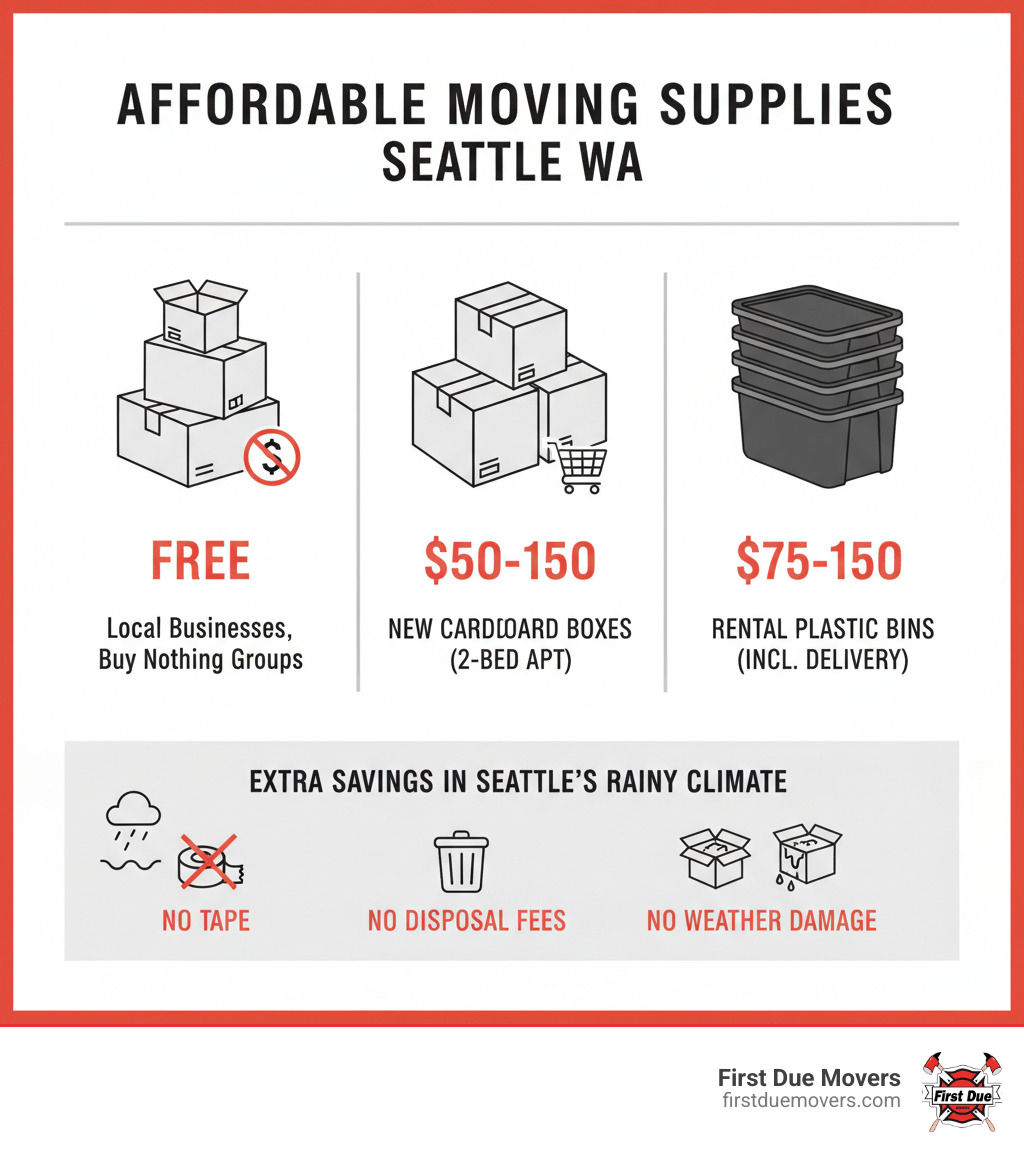 AFFORDABLE MOVING SUPPLIES
SEATTLE WA

FREE
Local Businesses, Buy Nothing Groups

$50-150
NEW CARDBOARD BOXES (2-BED APT)

$75-150
RENTAL PLASTIC BINS (INCL. DELIVERY)

EXTRA SAVINGS IN SEATTLE'S RAINY CLIMATE

NO TAPE

NO DISPOSAL FEES

NO WEATHER DAMAGE

First Due Movers
firstduemovers.com

First Due