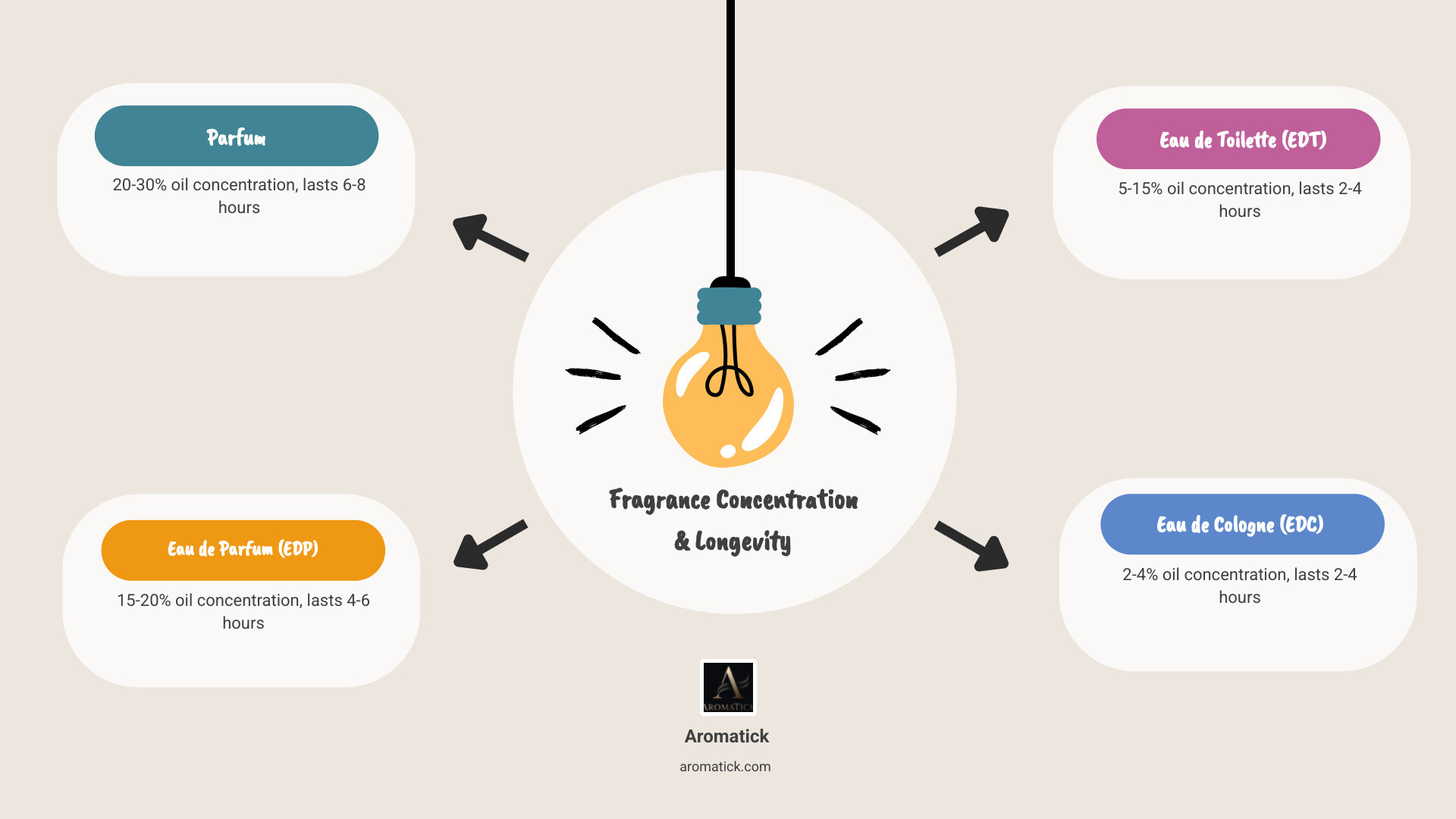 Parfum

20-30% oil concentration, lasts 6-8 hours

Eau de Toilette (EDT)

5-15% oil concentration, lasts 2-4 hours

Fragrance Concentration & Longevity

Eau de Parfum (EDP)

15-20% oil concentration, lasts 4-6 hours

Eau de Cologne (EDC)

2-4% oil concentration, lasts 2-4 hours

AROMATICK

Aromatick

aromatick.com