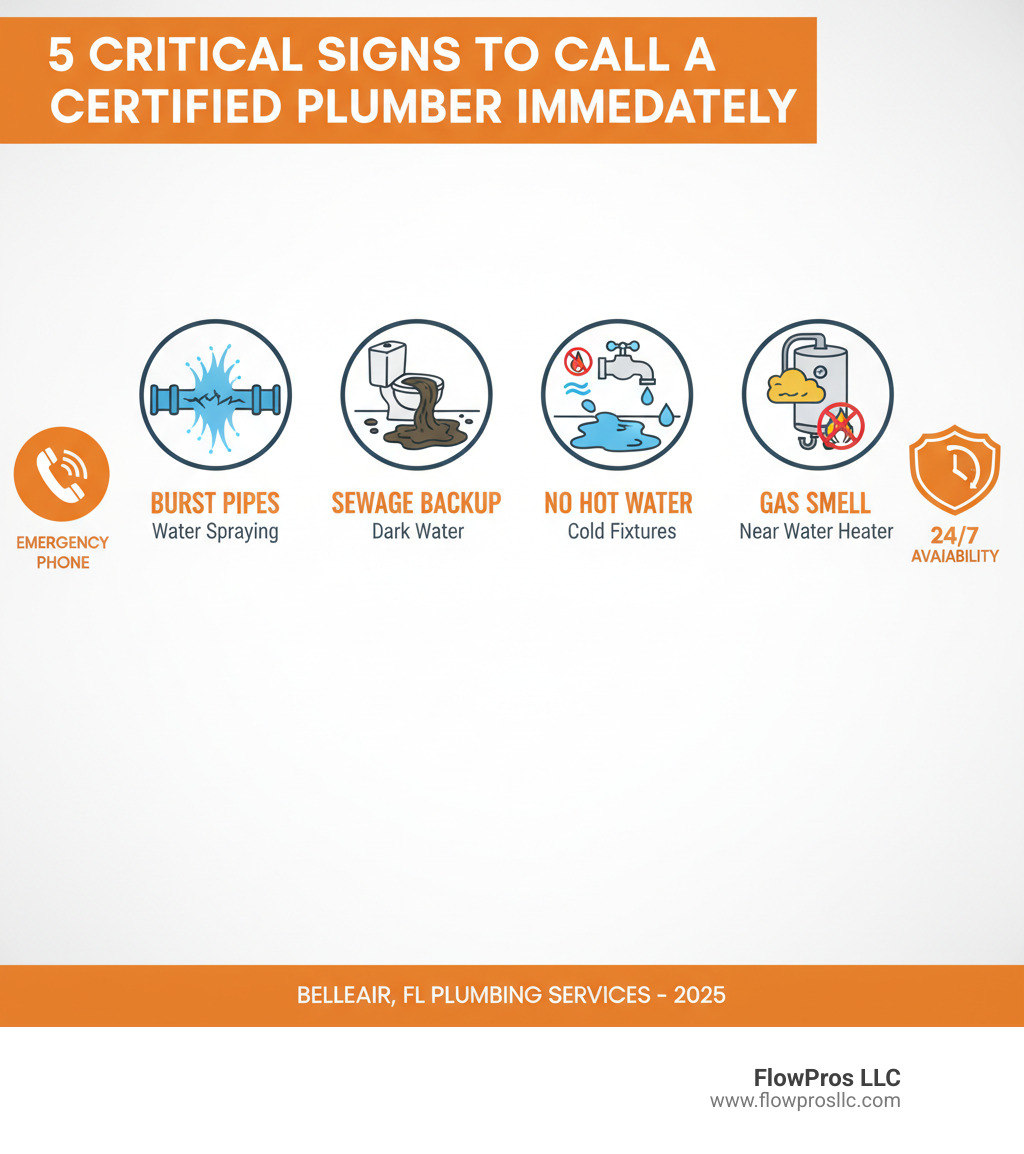 5 CRITICAL SIGNS TO CALL A CERTIFIED PLUMBER IMMEDATELY

EMERGENCY PHONE

BURST PIPES
Water Spraying

SEWAGE BACKUP
Dark Water

NO HOT WATER
Cold Fixtures

GAS SMELL
Near Water Heater

24/7
AVAIABILITY

BELLEAIR, FL PLUMBING SERVICES - 2025

FlowPros LLC
www.flowprosllc.com