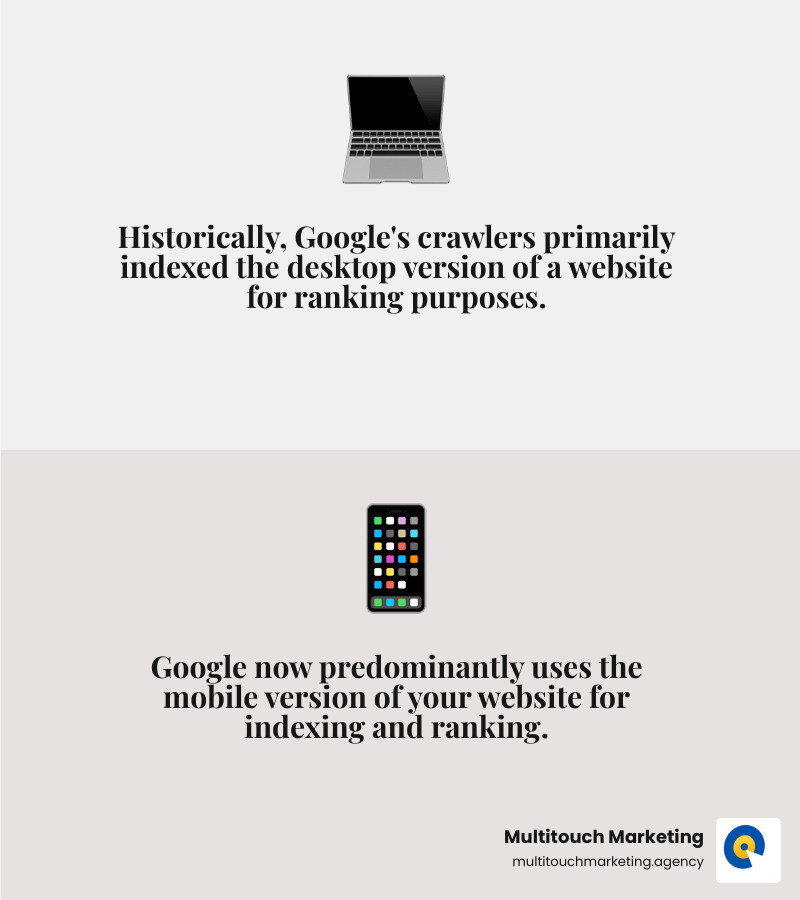 Historically, Google's crawlers primarily indexed the desktop version of a website for ranking purposes.

Google now predominantly uses the mobile version of your website for indexing and ranking.

Multitouch Marketing
multitouchmarketing.agency