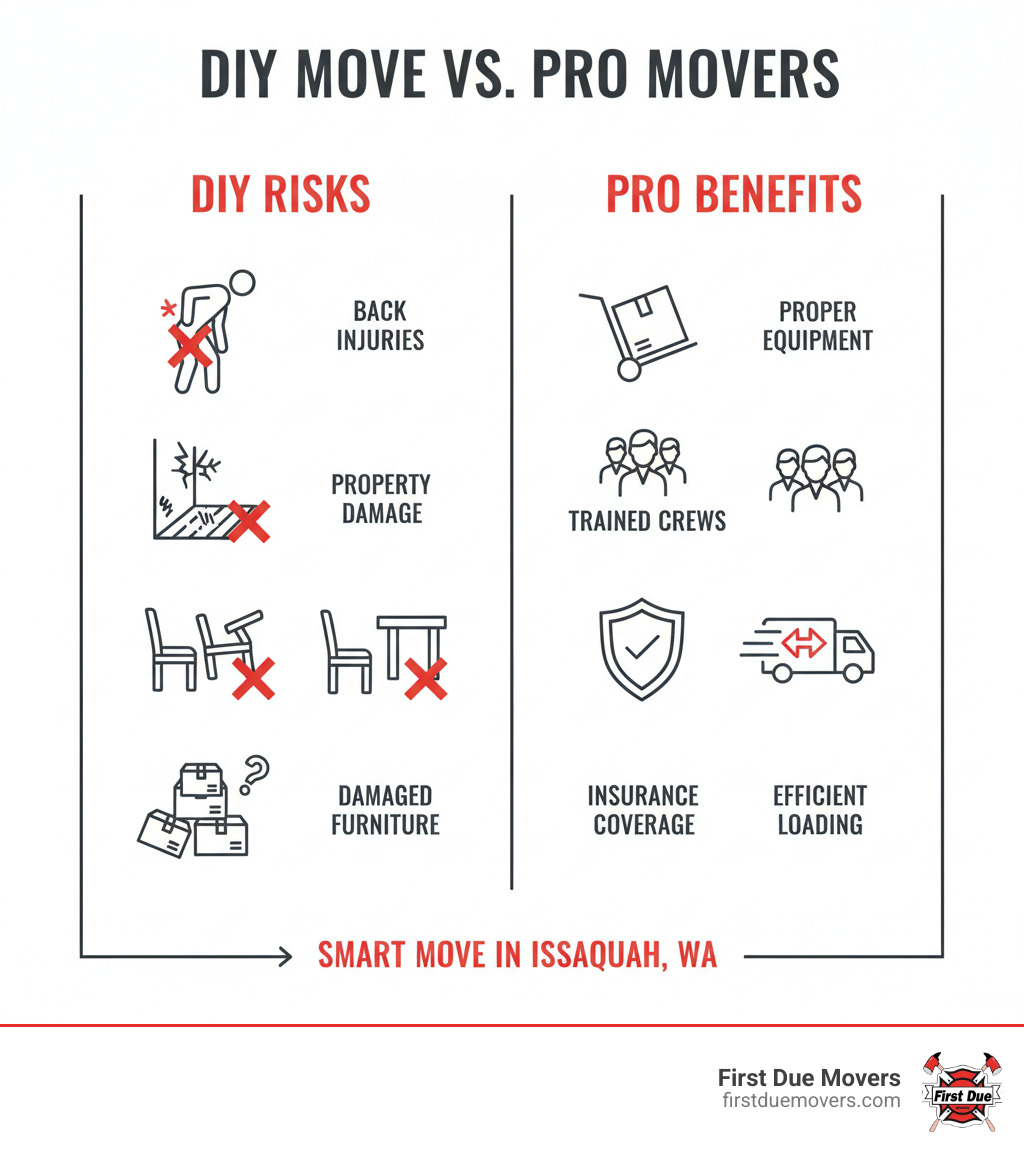 DIY MOVE VS. PRO MOVERS

DIY RISKS

BACK INJURIES

PROPERTY DAMAGE

DAMAGED FURNITURE

PRO BENEFITS

PROPER EQUIPMENT

TRAINED CREWS

INSURANCE COVERAGE

EFFICIENT LOADING

SMART MOVE IN ISSAQUAH, WA

First Due Movers
firstduemovers.com

First Due