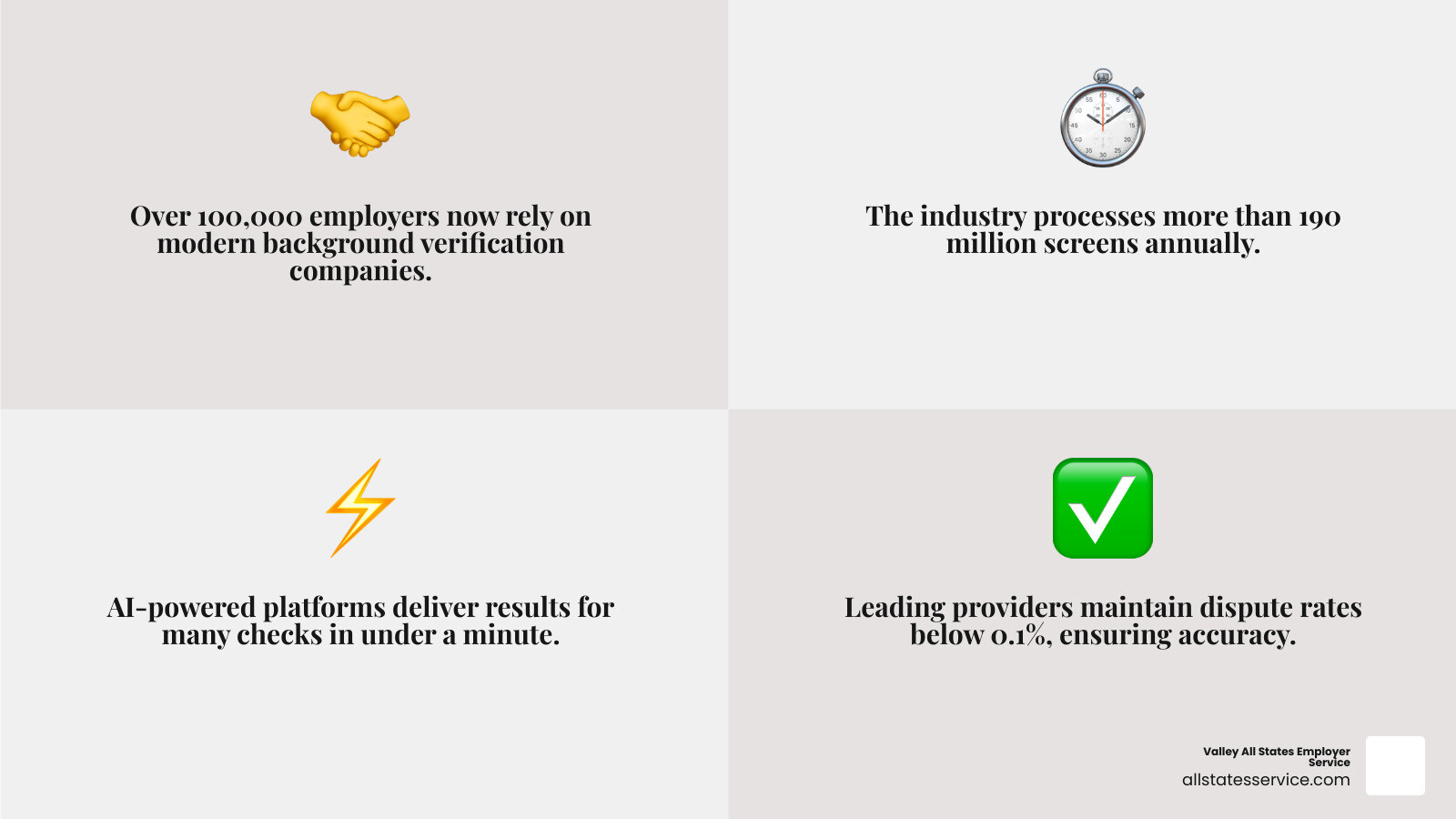 Over 100,000 employers now rely on modern background verification companies.

The industry processes more than 190 million screens annually.

AI-powered platforms deliver results for many checks in under a minute.

Leading providers maintain dispute rates below 0.1%, ensuring accuracy.

Valley All States Employer Service
allstatesservice.com