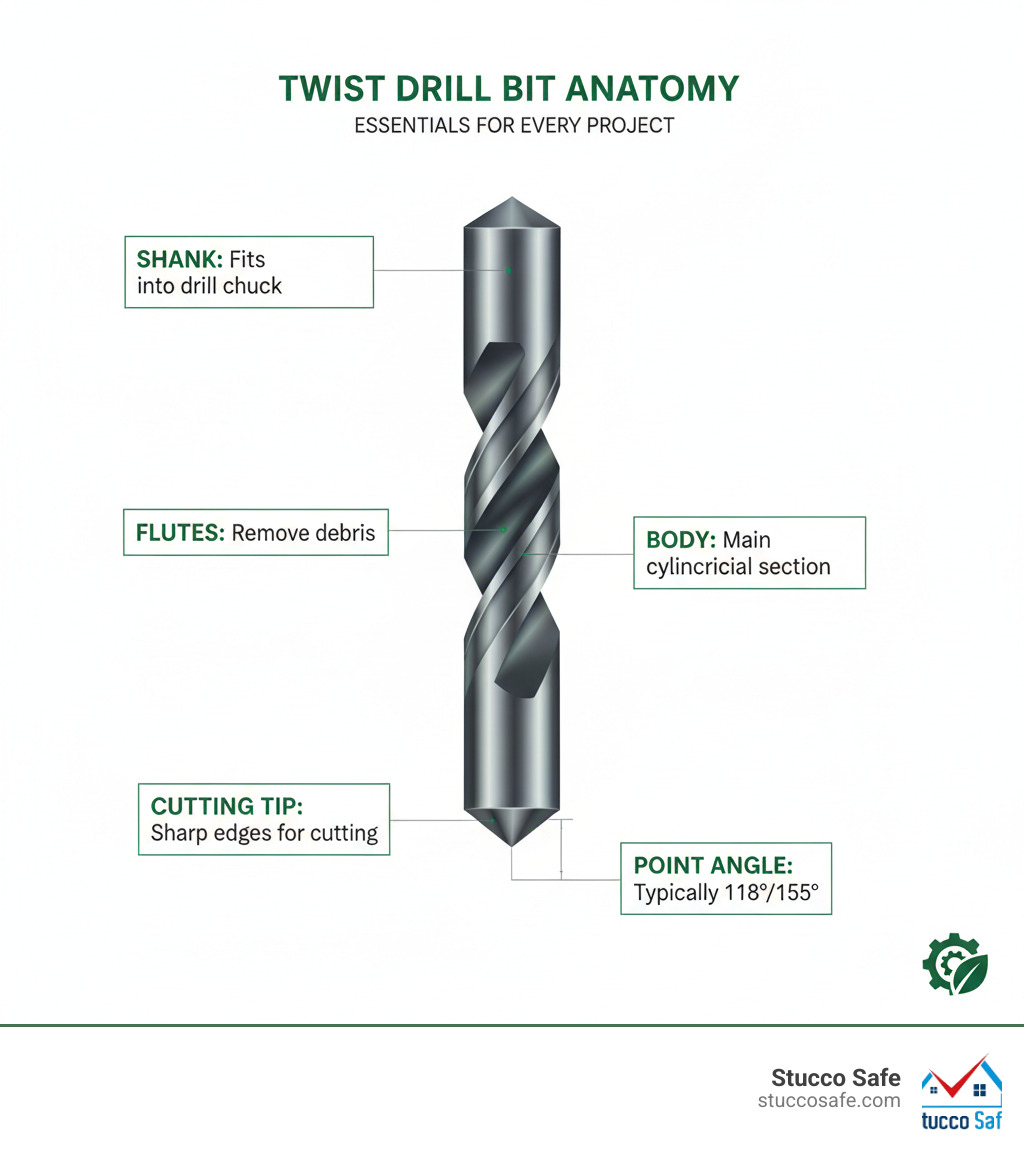 TWIST DRILL BIT ANATOMY
ESSENTIALS FOR EVERY PROJECT

SHANK: Fits into drill chuck

FLUTES: Remove debris

BODY: Main cylincricial section

CUTTING TIP: Sharp edges for cutting

POINT ANGLE: Typically 118°/155°

Stucco Safe
stuccosafe.com

tucco Saf