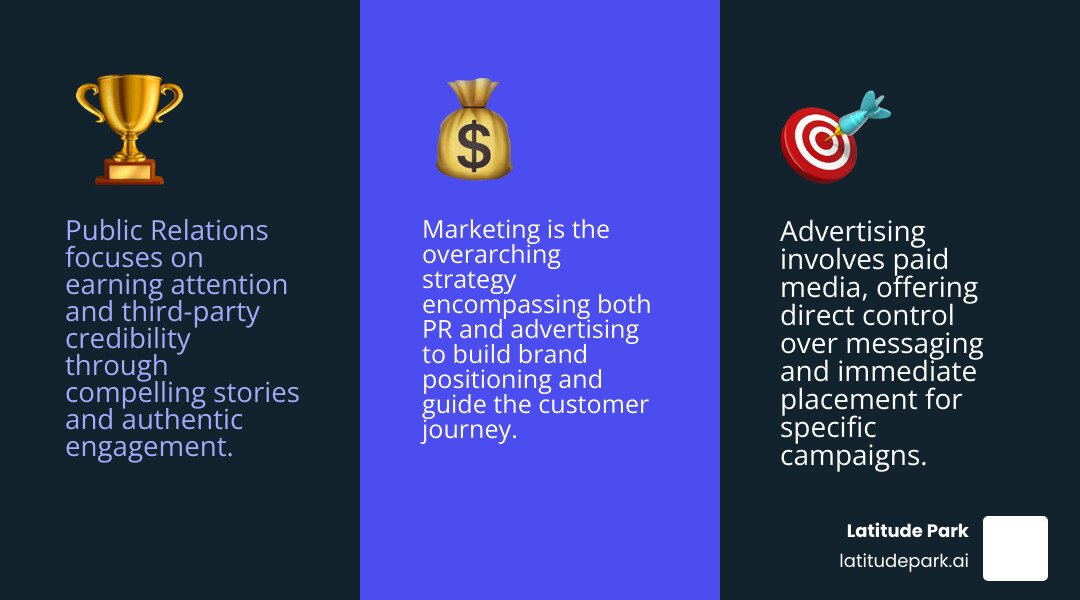 Public Relations focuses on earning attention and third-party credibility through compelling stories and authentic engagement.

$

Marketing is the overarching strategy encompassing both PR and advertising to build brand positioning and guide the customer journey.

Advertising involves paid media, offering direct control over messaging and immediate placement for specific campaigns.

Latitude Park
latitudepark.ai