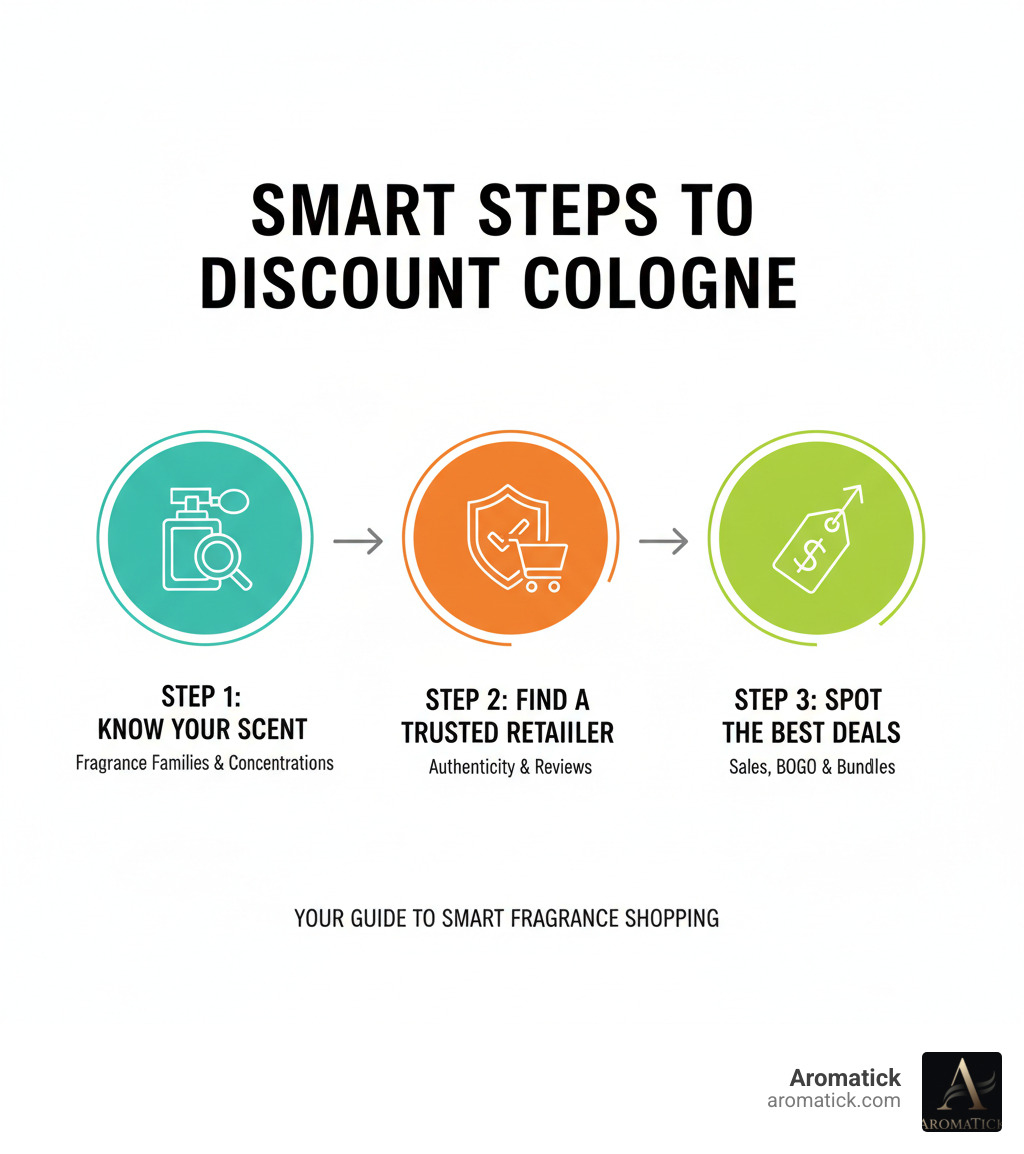 SMART STEPS TO DISCOUNT COLOGNE

STEP 1: KNOW YOUR SCENT
Fragrance Families & Concentrations

STEP 2: FIND A TRUSTED RETAIILER
Authenticity & Reviews

STEP 3: SPOT THE BEST DEALS
Sales, BOGO & Bundles

YOUR GUIDE TO SMART FRAGRANCE SHOPPING

Aromatick
aromatick.com

A
AROMATICK