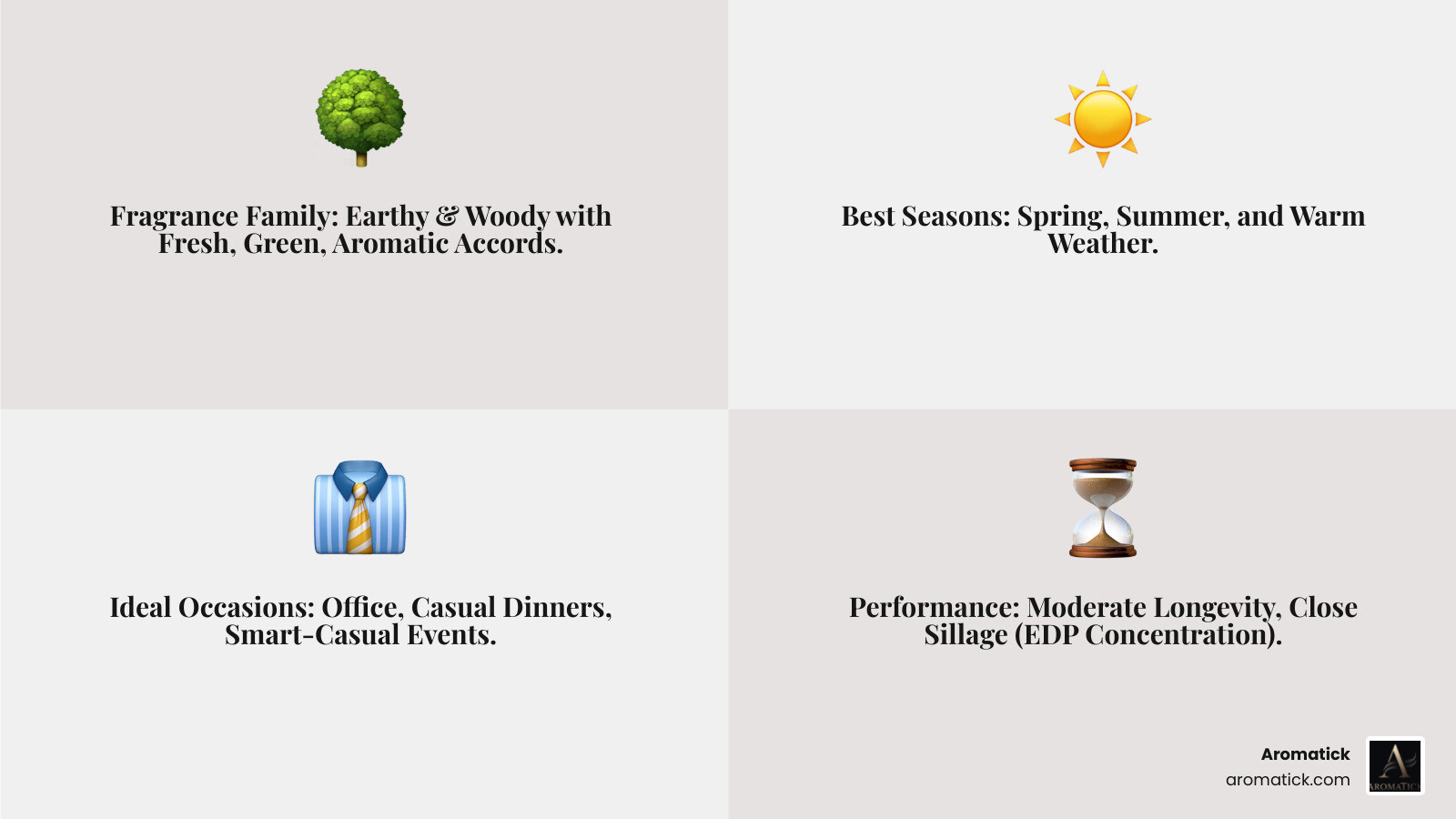 Fragrance Family: Earthy & Woody with Fresh, Green, Aromatic Accords.

Best Seasons: Spring, Summer, and Warm Weather.

Ideal Occasions: Office, Casual Dinners, Smart-Casual Events.

Performance: Moderate Longevity, Close Sillage (EDP Concentration).

Aromatick
aromatick.com

A
AROMATICK