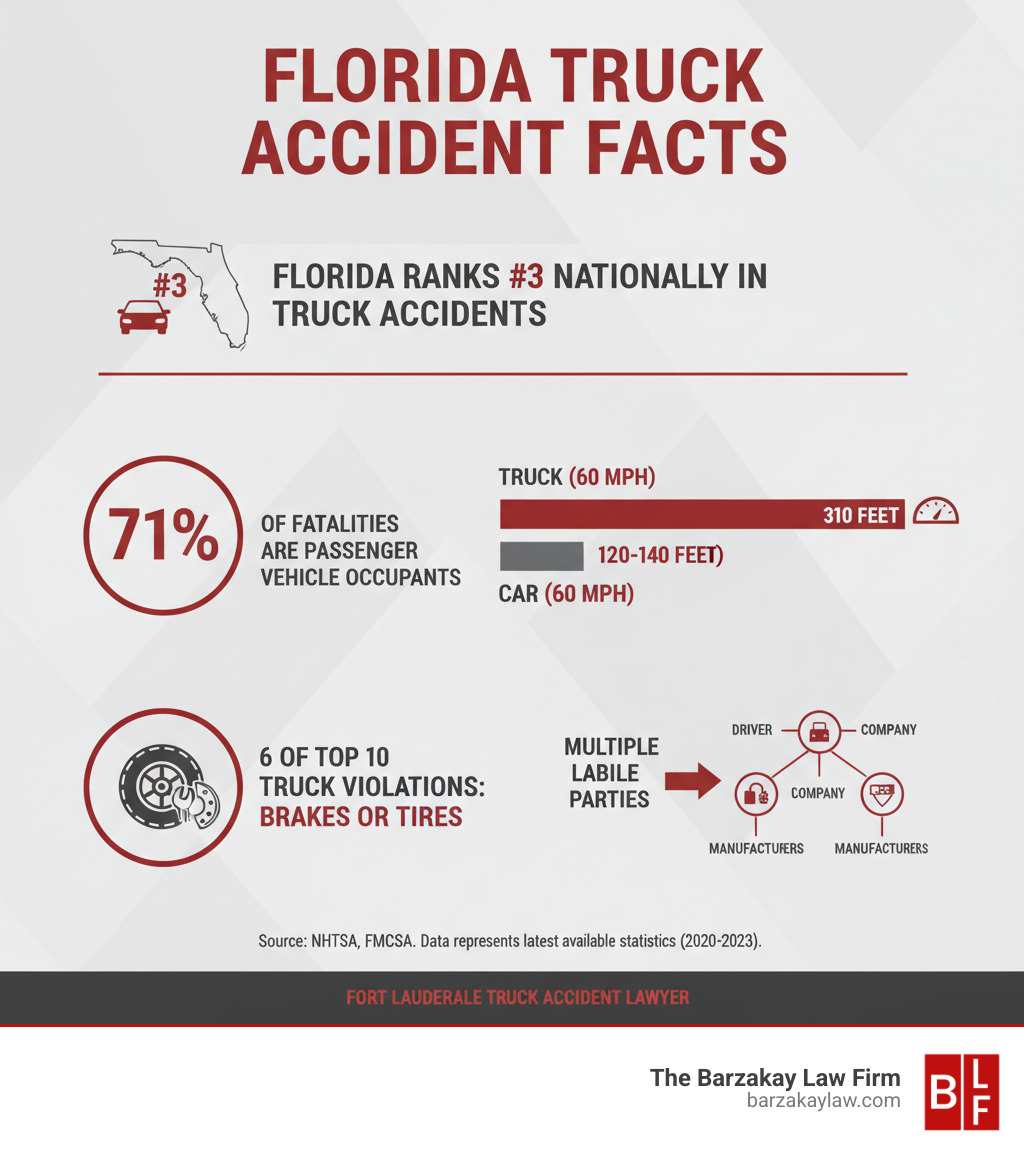 FLORIDA TRUCK ACCIDENT FACTS

#3

FLORIDA RANKS #3 NATIONALLY IN TRUCK ACCIDENTS

71%

OF FATALITIES ARE PASSENGER VEHICLE OCCUPANTS

TRUCK (60 MPH)

310 FEET

120-140 FEET)

CAR (60 MPH)

6 OF TOP 10 TRUCK VIOLATIONS: BRAKES OR TIRES

MULTIPLE LABILE PARTIES

DRIVER

COMPANY

COMPANY

MANUFACTURERS

MANUFACTURERS

Source: NHTSA, FMCSA. Data represents latest available statistics (2020-2023).

FORT LAUDERALE TRUCK ACCIDENT LAWYER

The Barzakay Law Firm
barzakaylaw.com

B L F