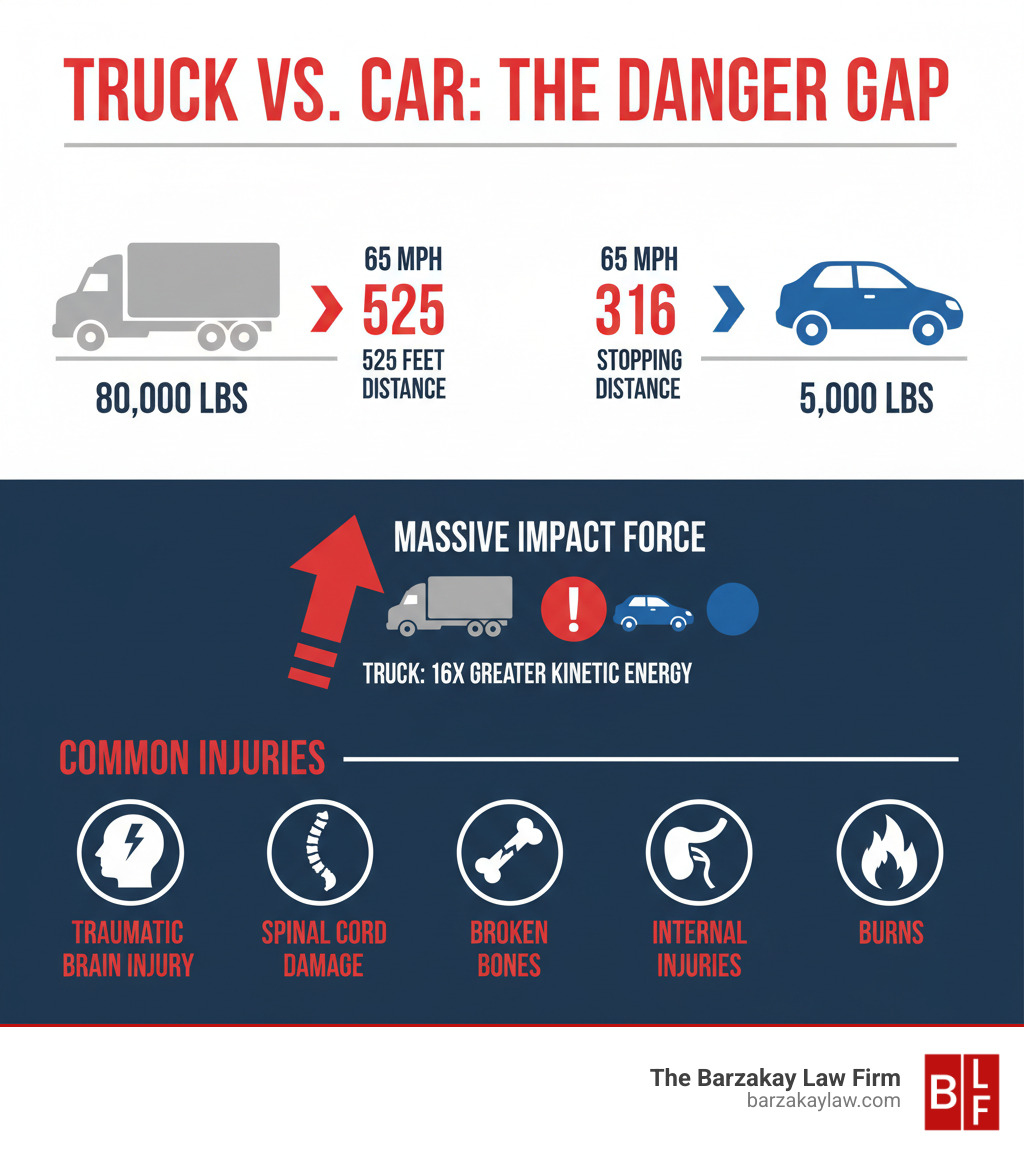 TRUCK VS. CAR: THE DANGER GAP

80,000 LBS

65 MPH
525
525 FEET
DISTANCE

65 MPH
316
STOPPING
DISTANCE

5,000 LBS

MASSIVE IMPACT FORCE

!

TRUCK: 16X GREATER KINETIC ENERGY

COMMON INJURIES

TRAUMATIC BRAIN INJURY

SPINAL CORD DAMAGE

BROKEN BONES

INTERNAL INJURIES

BURNS

The Barzakay Law Firm
barzakaylaw.com

B L F