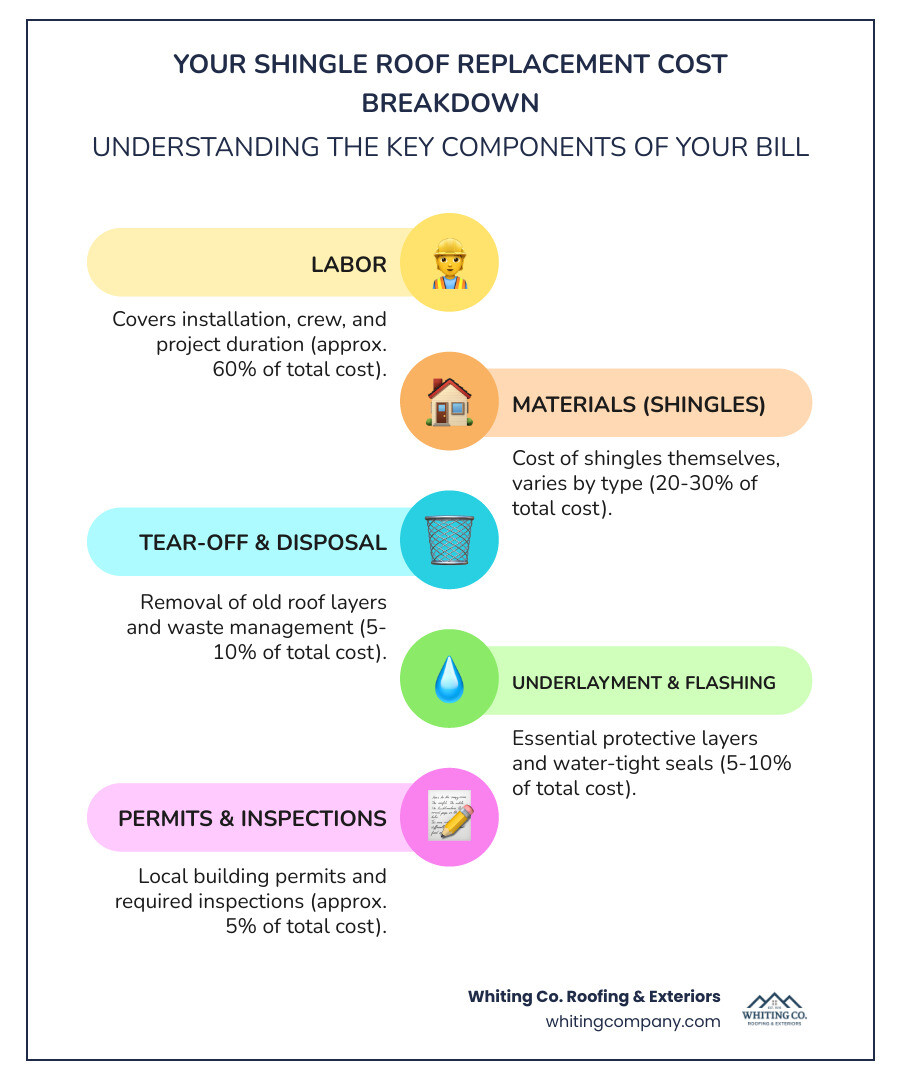 YOUR SHINGLE ROOF REPLACEMENT COST BREAKDOWN

UNDERSTANDING THE KEY COMPONENTS OF YOUR BILL

LABOR

Covers installation, crew, and project duration (approx. 60% of total cost).

MATERIALS (SHINGLES)

Cost of shingles themselves, varies by type (20-30% of total cost).

TEAR-OFF & DISPOSAL

Removal of old roof layers and waste management (5-10% of total cost).

UNDERLAYMENT & FLASHING

Essential protective layers and water-tight seals (5-10% of total cost).

PERMITS & INSPECTIONS

Local building permits and required inspections (approx. 5% of total cost).

Whiting Co. Roofing & Exteriors
whitingcompany.com

WHITING CO.
ROOFING & EXTERIORS