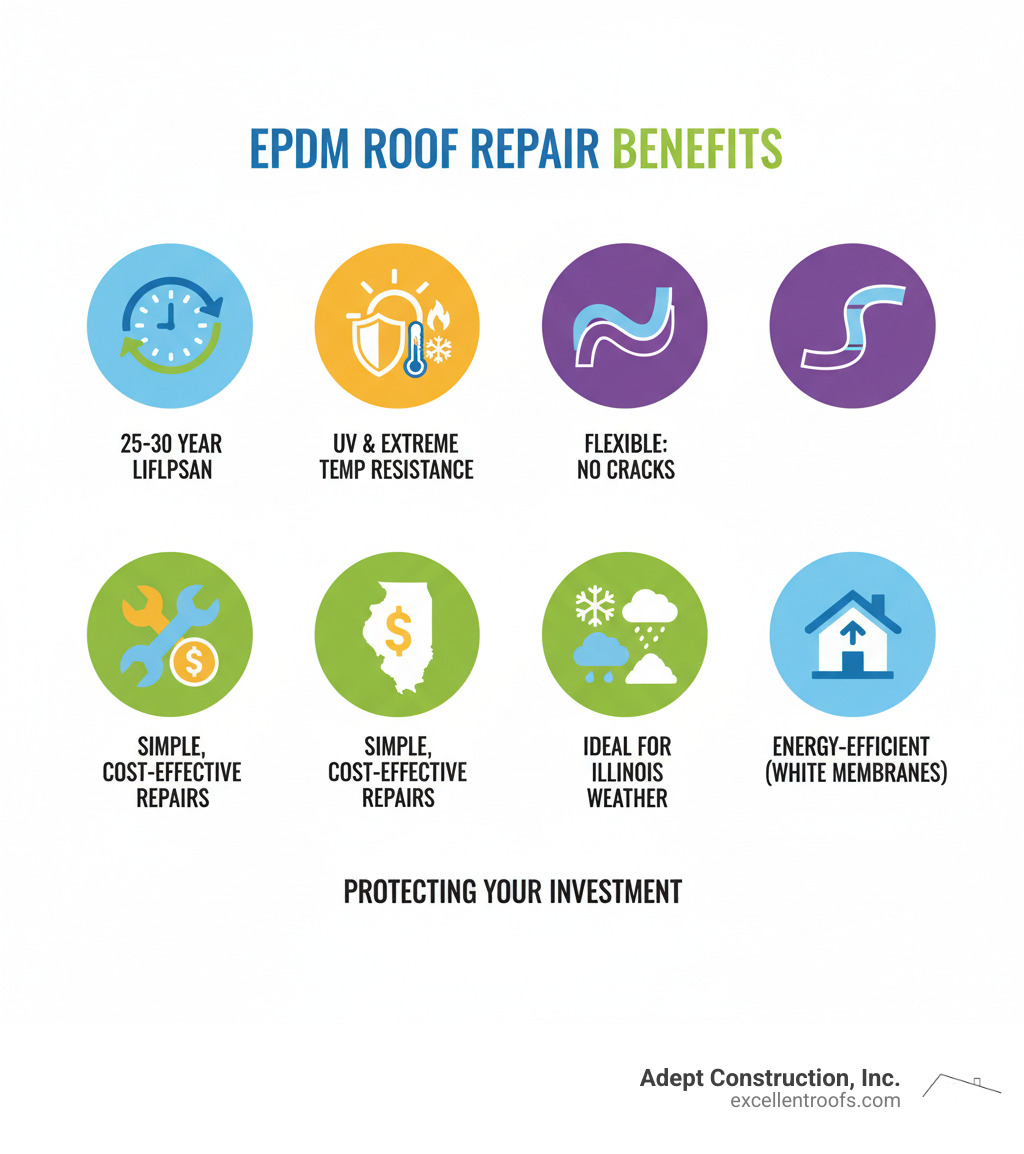 EPDM ROOF REPAIR BENEFITS

25-30 YEAR LIFLPSAN

UV & EXTREME TEMP RESISTANCE

FLEXIBLE: NO CRACKS

SIMPLE, COST-EFFECTIVE REPAIRS

SIMPLE, COST-EFFECTIVE REPAIRS

IDEAL FOR ILLINOIS WEATHER

ENERGY-EFFICIENT (WHITE MEMBRANES)

PROTECTING YOUR INVESTMENT

Adept Construction, Inc.
excellentroofs.com