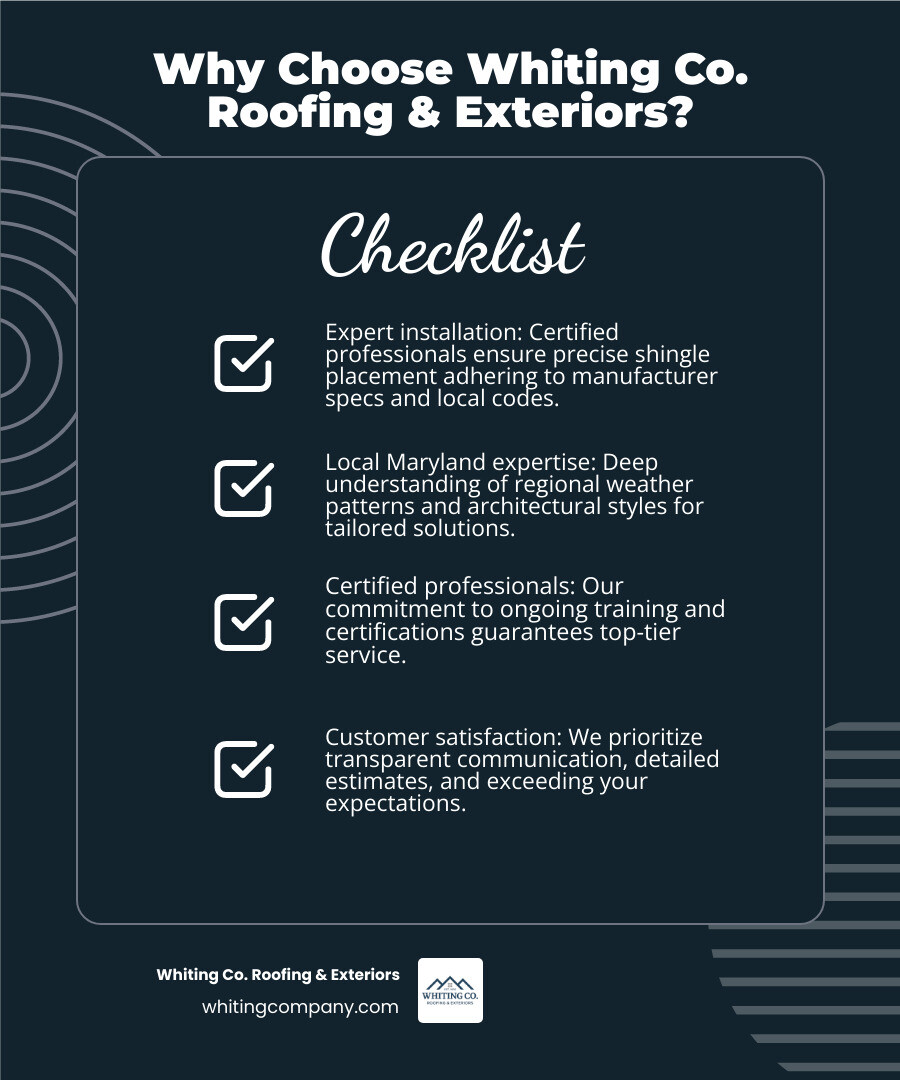 Why Choose Whiting Co. Roofing & Exteriors?

Checklist

Expert installation: Certified professionals ensure precise shingle placement adhering to manufacturer specs and local codes.

Local Maryland expertise: Deep understanding of regional weather patterns and architectural styles for tailored solutions.

Certified professionals: Our commitment to ongoing training and certifications guarantees top-tier service.

Customer satisfaction: We prioritize transparent communication, detailed estimates, and exceeding your expectations.

Whiting Co. Roofing & Exteriors
whitingcompany.com

WHITING CO.
ROOFING & EXTERIORS