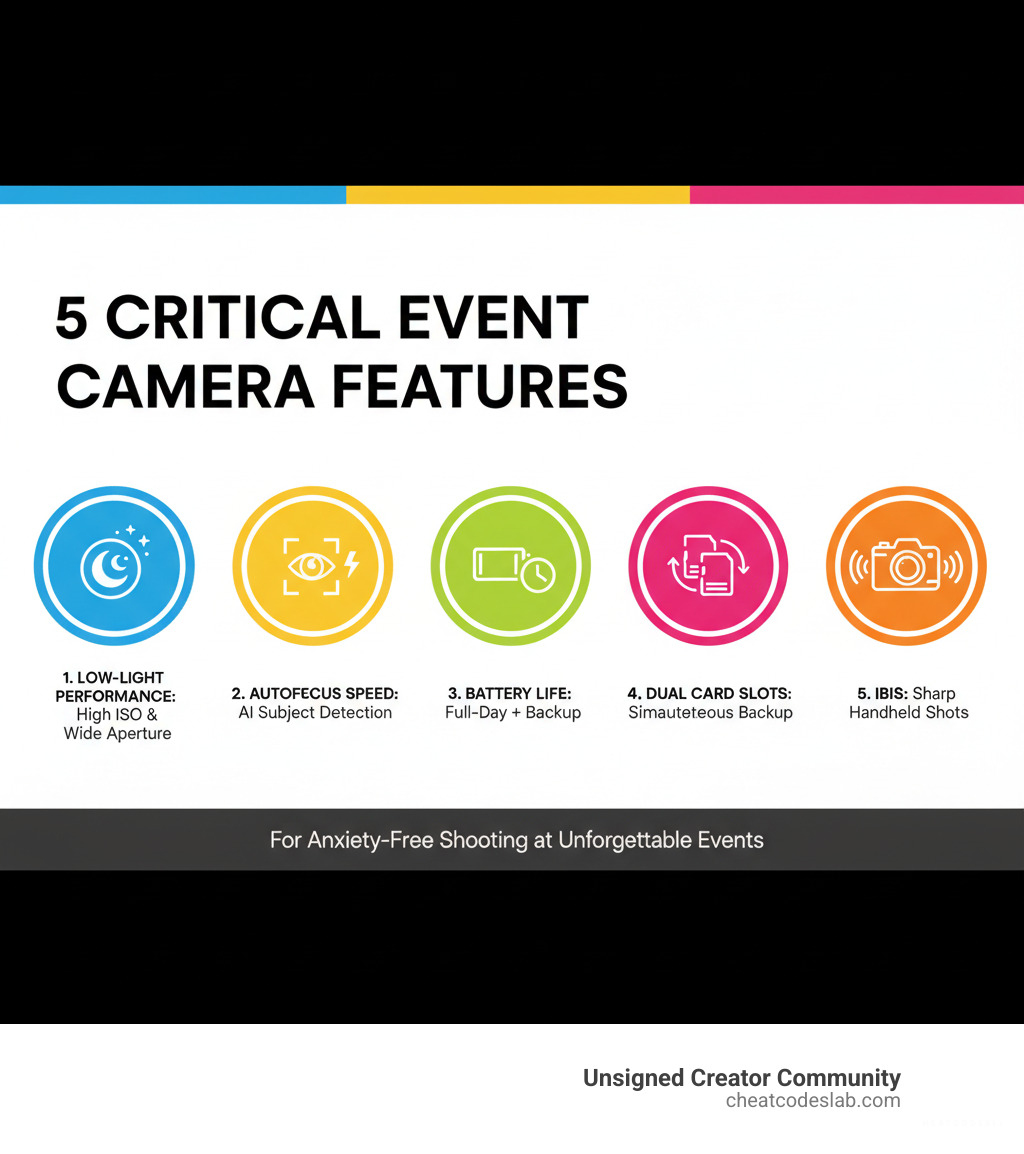 5 CRITICAL EVENT CAMERA FEATURES

1. LOW-LIGHT PERFORMANCE: High ISO & Wide Aperture

2. AUTOFECUS SPEED: AI Subject Detection

3. BATTERY LIFE: Full-Day + Backup

4. DUAL CARD SLOTS: Simauteteous Backup

5. IBIS: Sharp Handheld Shots

For Anxiety-Free Shooting at Unforgettable Events

Unsigned Creator Community
cheatcodeslab.com