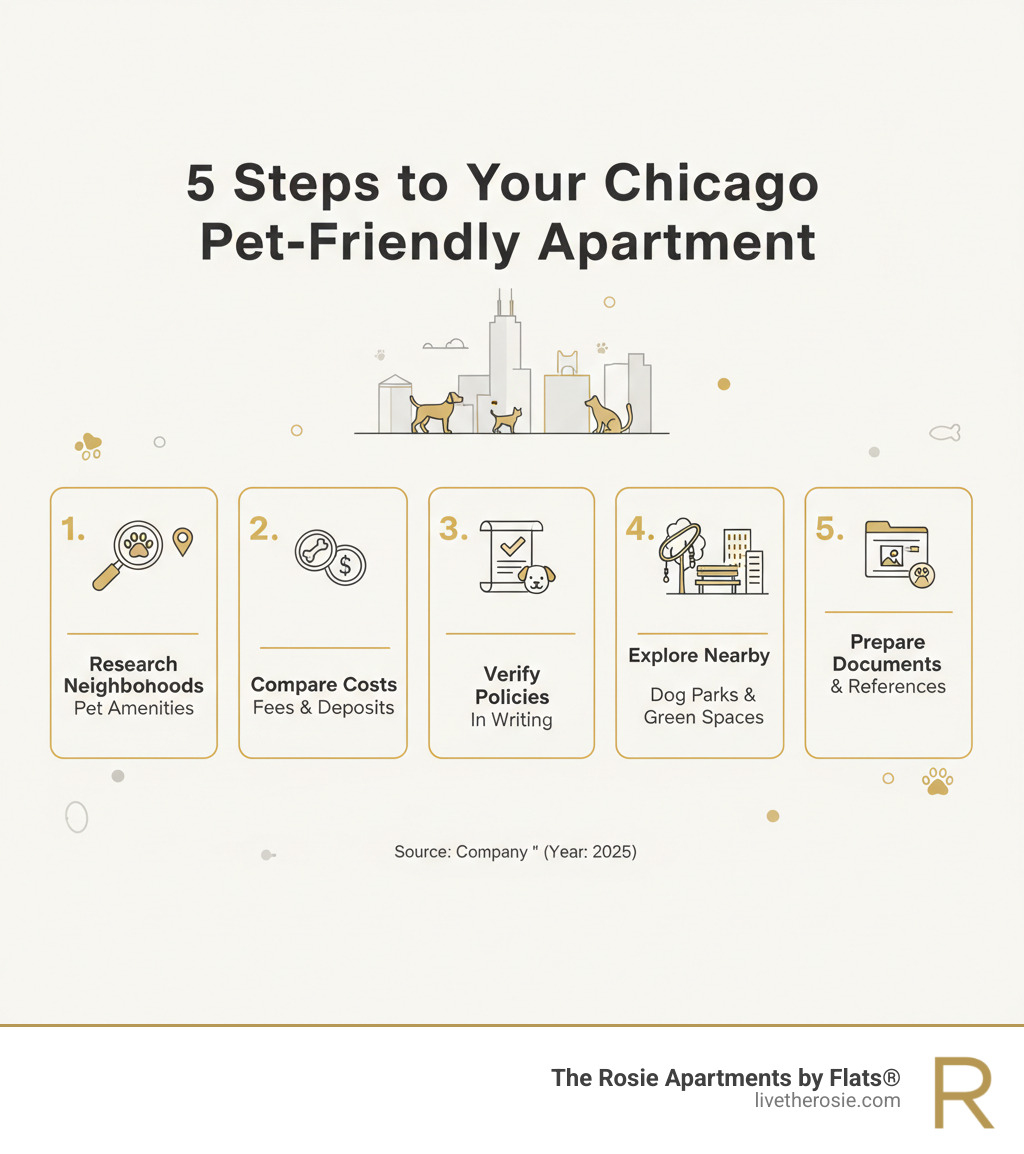 5 Steps to Your Chicago Pet-Friendly Apartment

1. Research Neighbohoods Pet Amenities

2. Compare Costs Fees & Deposits

3. Verify Policies In Writing

4. Explore Nearby Dog Parks & Green Spaces

5. Prepare Documents & References

Source: Company " (Year: 2025)

The Rosie Apartments by Flats®
livetherosie.com
R