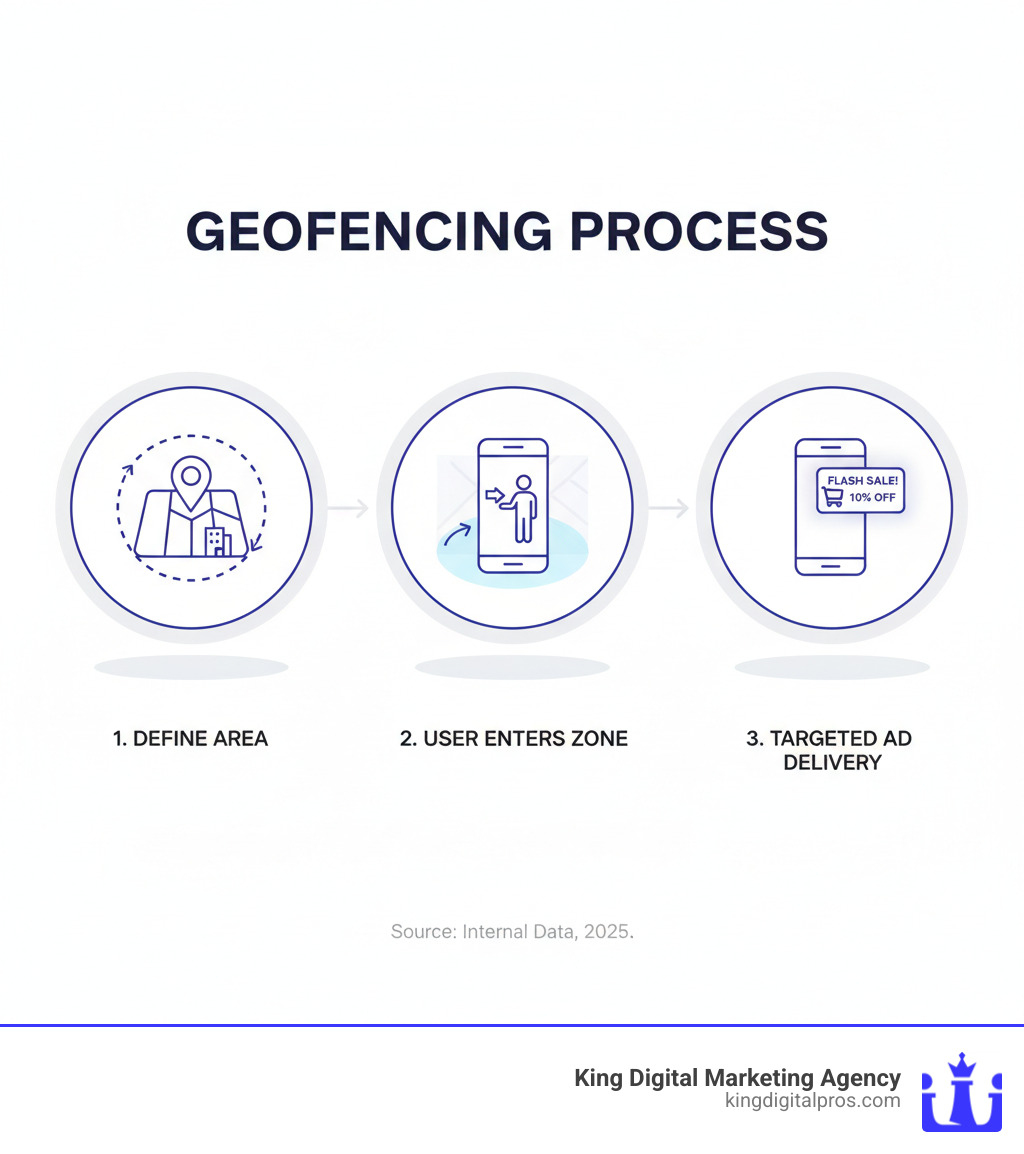 GEOFENCING PROCESS

FLASH SALE!
10% OFF

1. DEFINE AREA

2. USER ENTERS ZONE

3. TARGETED AD DELIVERY

Source: Internal Data, 2025.

King Digital Marketing Agency
kingdigitalpros.com