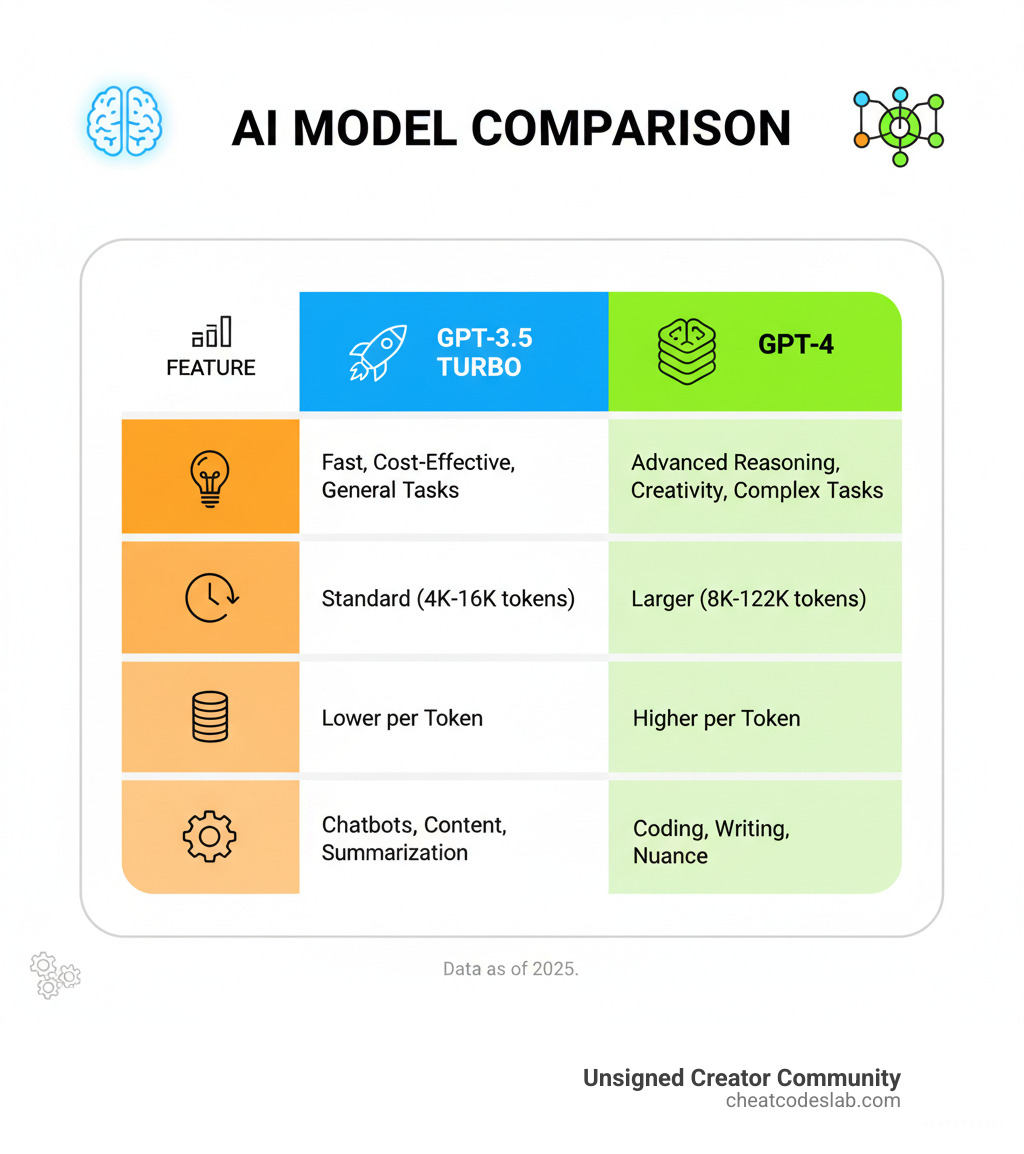 AI MODEL COMPARISON

| FEATURE | GPT-3.5 TURBO | GPT-4 |
|---|---|---|
| | Fast, Cost-Effective, General Tasks | Advanced Reasoning, Creativity, Complex Tasks |
| | Standard (4K-16K tokens) | Larger (8K-122K tokens) |
| | Lower per Token | Higher per Token |
| | Chatbots, Content, Summarization | Coding, Writing, Nuance |

Data as of 2025.

Unsigned Creator Community
cheatcodeslab.com