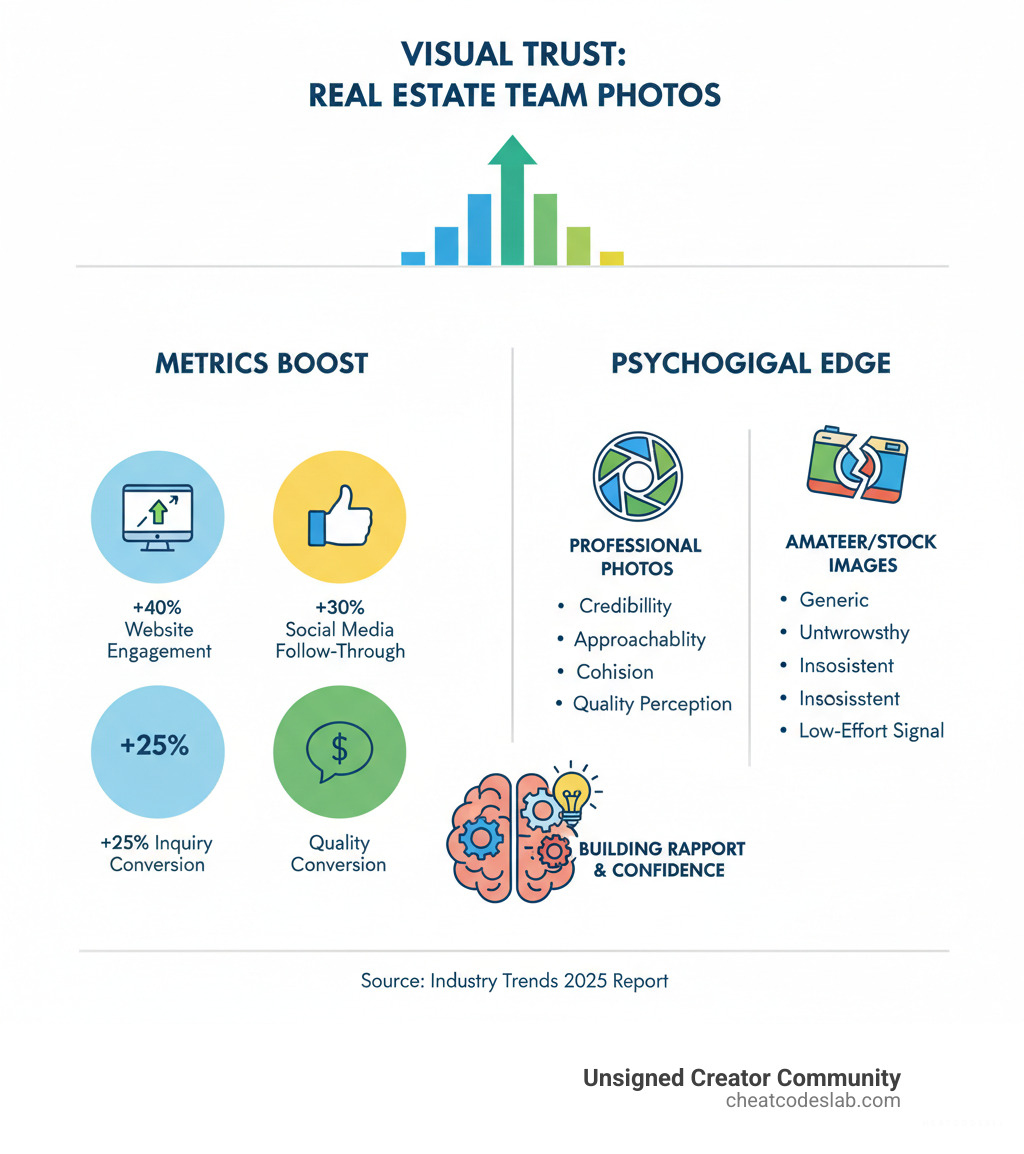 VISUAL TRUST:
REAL ESTATE TEAM PHOTOS

METRICS BOOST

+40%
Website Engagement

+30%
Social Media Follow-Through

+25%

+25% Inquiry Conversion

$

Quality Conversion

PSYCHOGIGAL EDGE

PROFESSIONAL PHOTOS
• Credibillity
• Approachablity
• Cohision
• Quality Perception

AMATEER/STOCK IMAGES
• Generic
• Untwrowsthy
• Insosistent
• Insosisstent
• Low-Effort Signal

BUILDING RAPPORT & CONFIDENCE

Source: Industry Trends 2025 Report

Unsigned Creator Community
cheatcodeslab.com