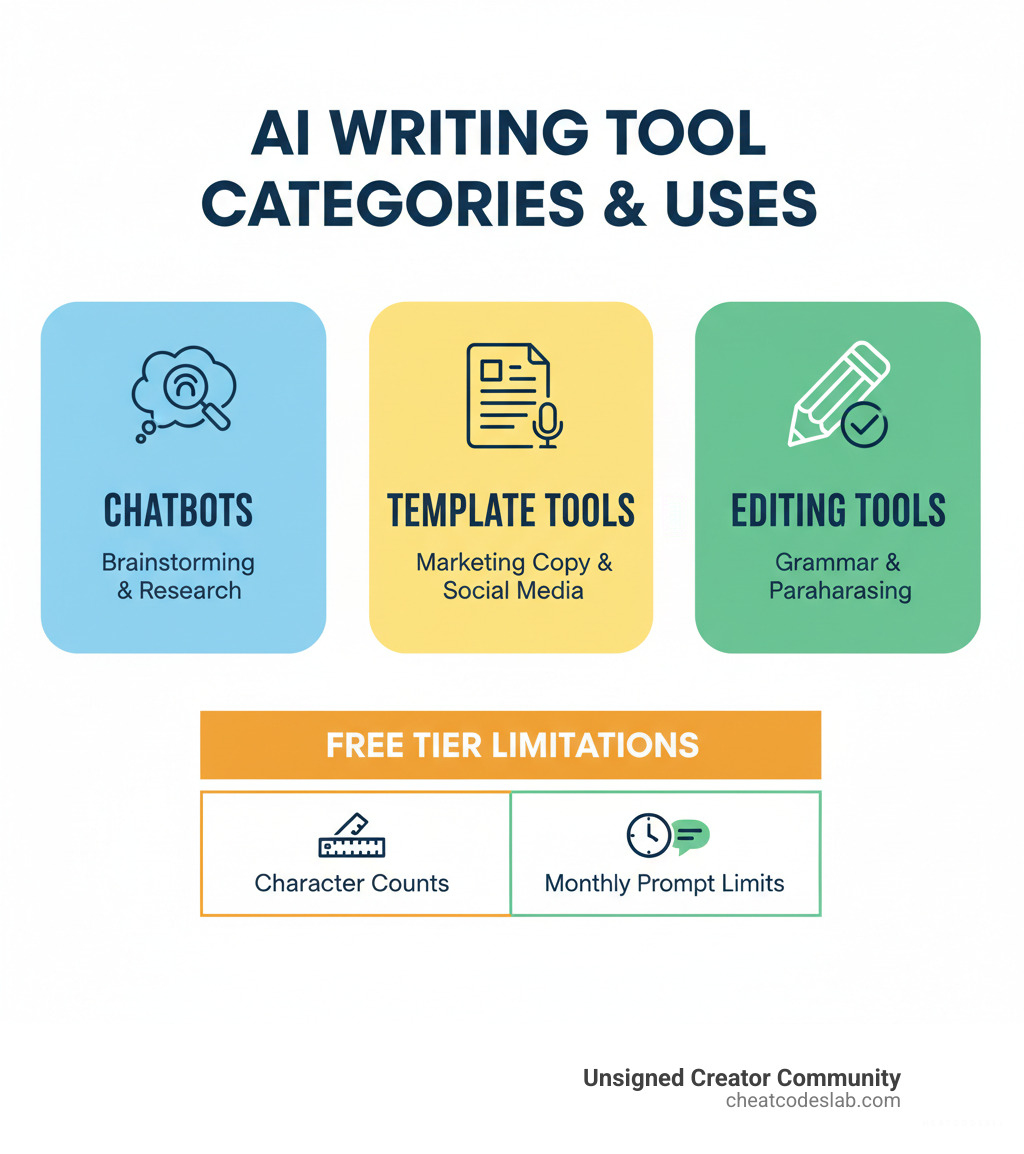 AI WRITING TOOL CATEGORIES & USES

CHATBOTS
Brainstorming & Research

TEMPLATE TOOLS
Marketing Copy & Social Media

EDITING TOOLS
Grammar & Paraharasing

FREE TIER LIMITATIONS

Character Counts

Monthly Prompt Limits

Unsigned Creator Community
cheatcodeslab.com