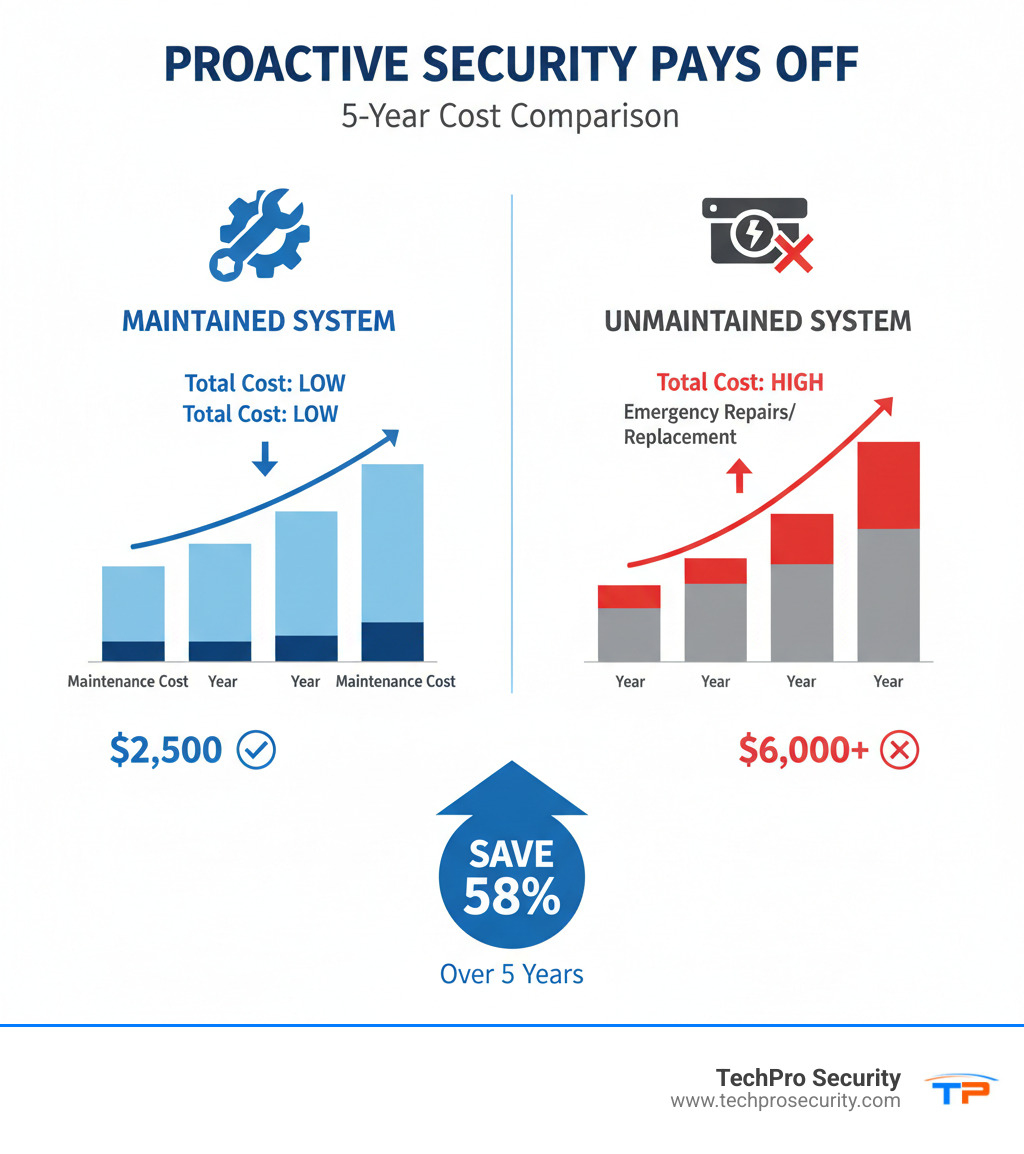 PROACTIVE SECURITY PAYS OFF
5-Year Cost Comparison

MAINTAINED SYSTEM

Total Cost: LOW
Total Cost: LOW

Maintenance Cost Year Year Maintenance Cost

$2,500

UNMAINTAINED SYSTEM

Total Cost: HIGH
Emergency Repairs/ Replacement

Year Year Year Year

$6,000+

SAVE 58%
Over 5 Years

TechPro Security
www.techprosecurity.com
TP