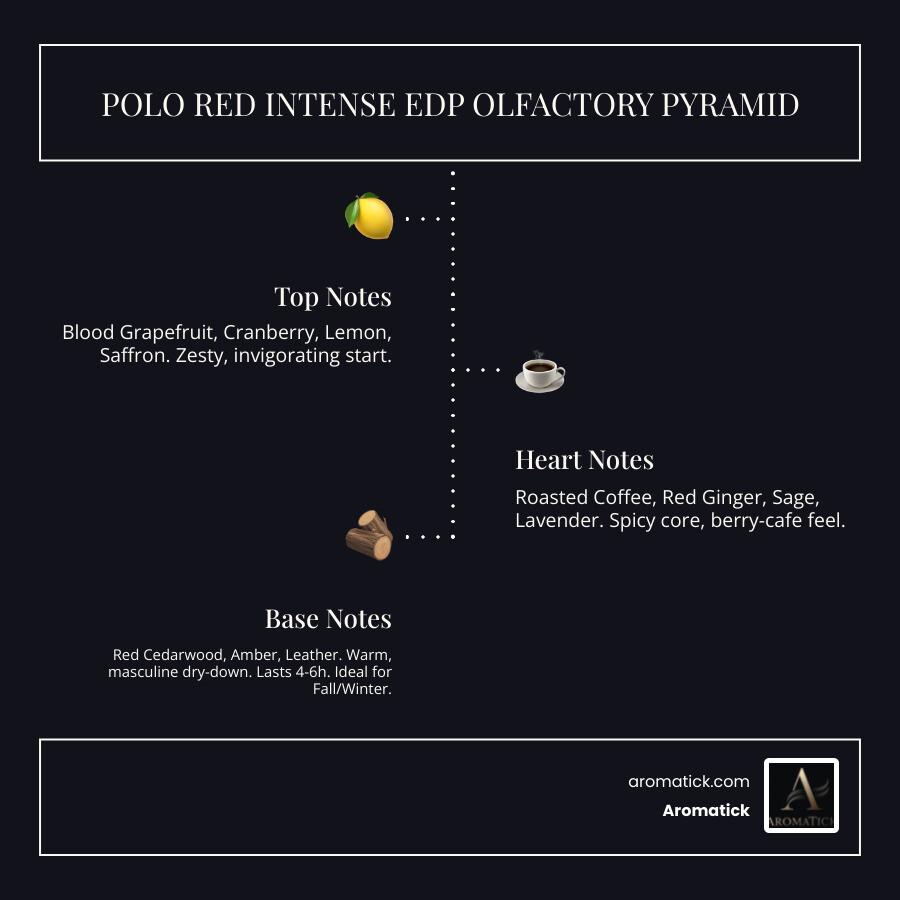 POLO RED INTENSE EDP OLFACTORY PYRAMID

Top Notes

Blood Grapefruit, Cranberry, Lemon, Saffron. Zesty, invigorating start.

Heart Notes

Roasted Coffee, Red Ginger, Sage, Lavender. Spicy core, berry-cafe feel.

Base Notes

Red Cedarwood, Amber, Leather. Warm, masculine dry-down. Lasts 4-6h. Ideal for Fall/Winter.

aromatick.com

Aromatick

A

AROMATICK